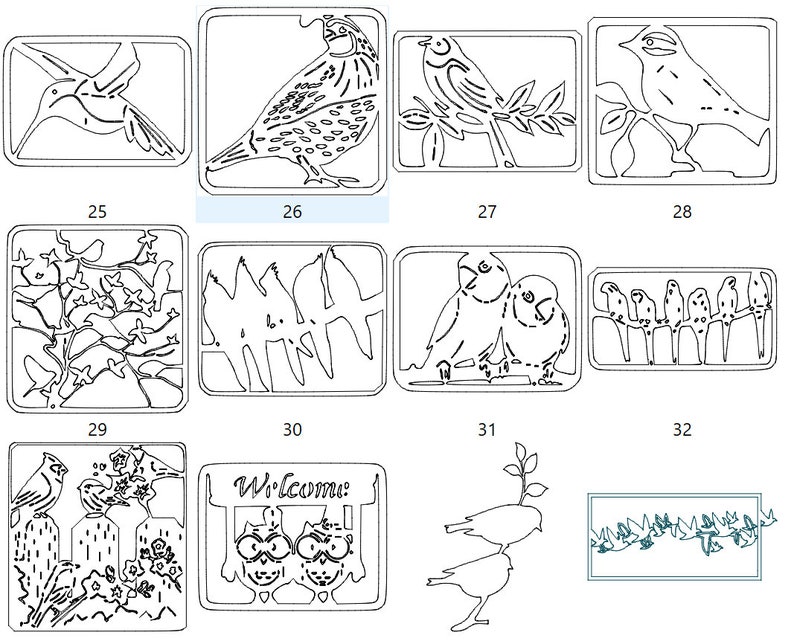 25

26

27

28

29

30

31

32

Welcome