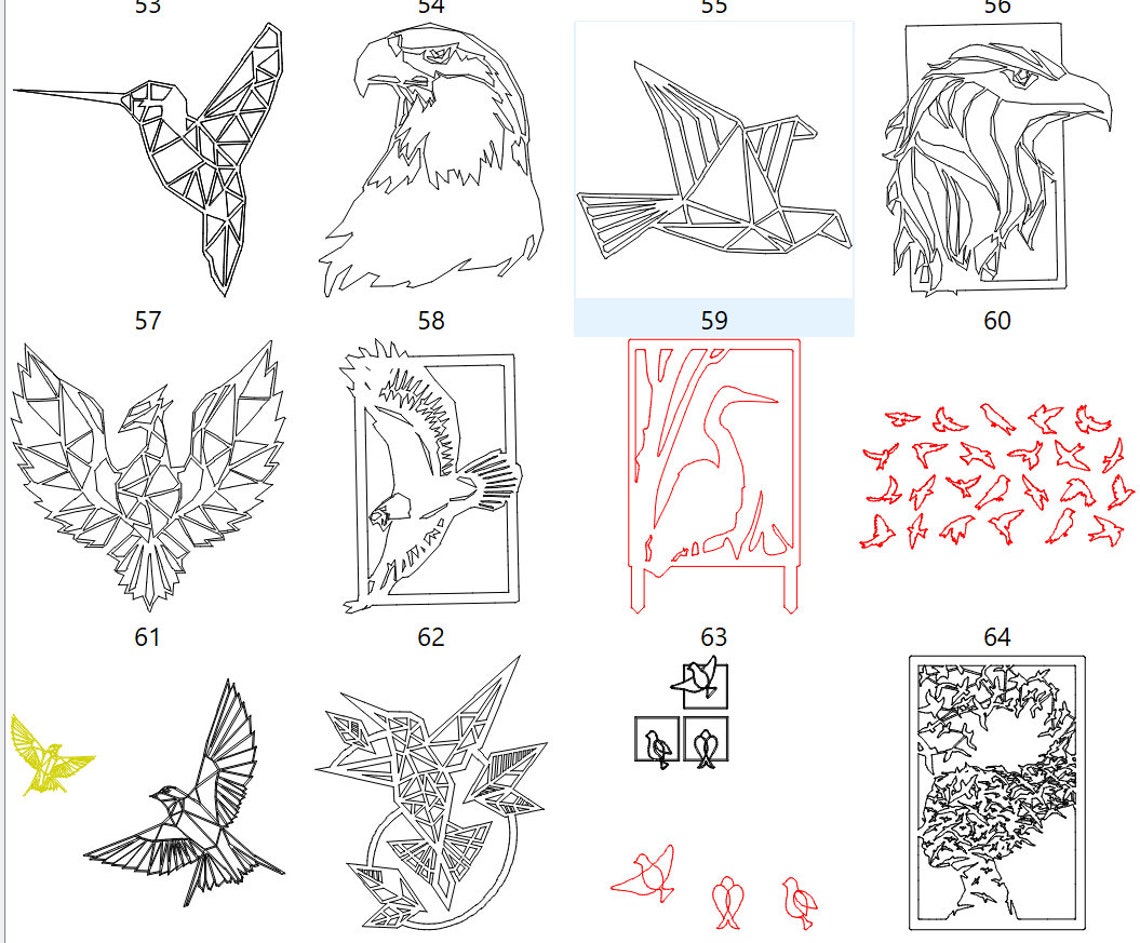 53 54 55 56

57 58 59 60

61 62 63 64