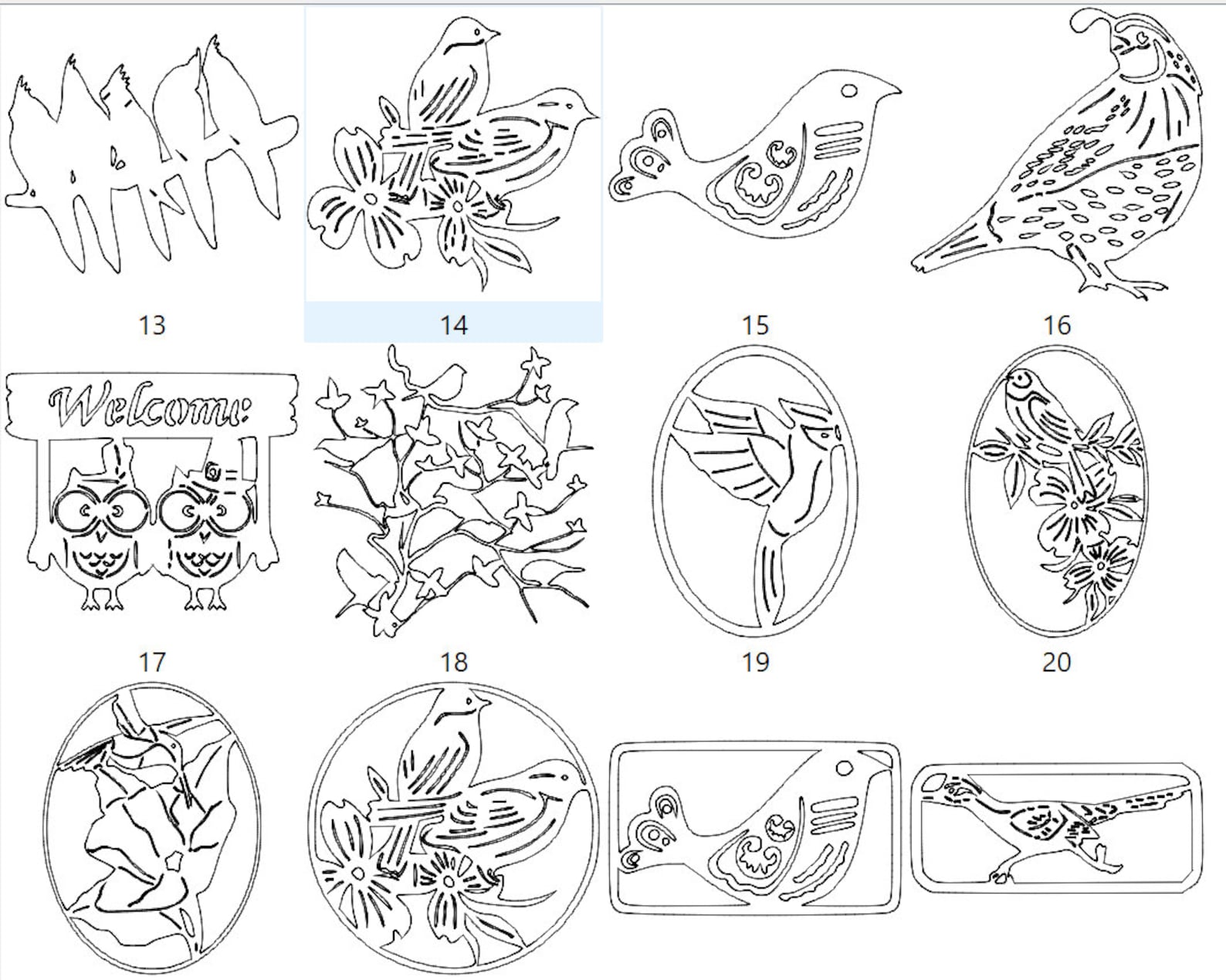 13
14
15
16
Welcome
17
18
19
20