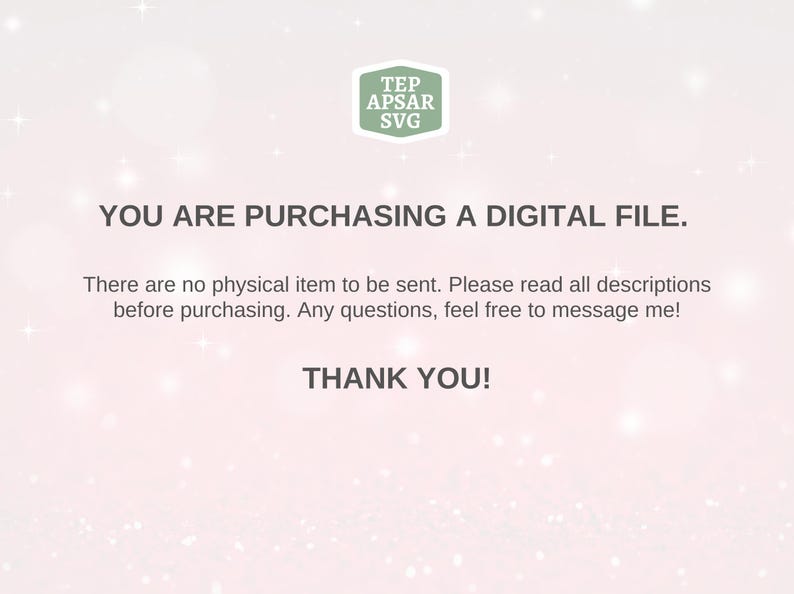 TEP
APSAR
SVG

YOU ARE PURCHASING A DIGITAL FILE.

There are no physical item to be sent. Please read all descriptions before purchasing. Any questions, feel free to message me!

THANK YOU!