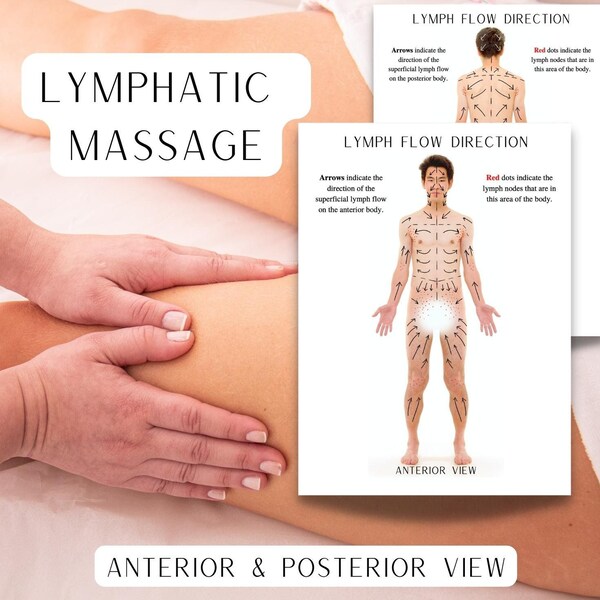 LYMPHATIC MASSAGE

LYMPH FLOW DIRECTION

Arrows indicate the direction of the superficial lymph flow on the posterior body.

Red dots indicate the lymph nodes that are in this area of the body.

LYMPH FLOW DIRECTION

Arrows indicate the direction of the superficial lymph flow on the anterior body.

Red dots indicate the lymph nodes that are in this area of the body.

ANTERIOR VIEW

ANTERIOR & POSTERIOR VIEW