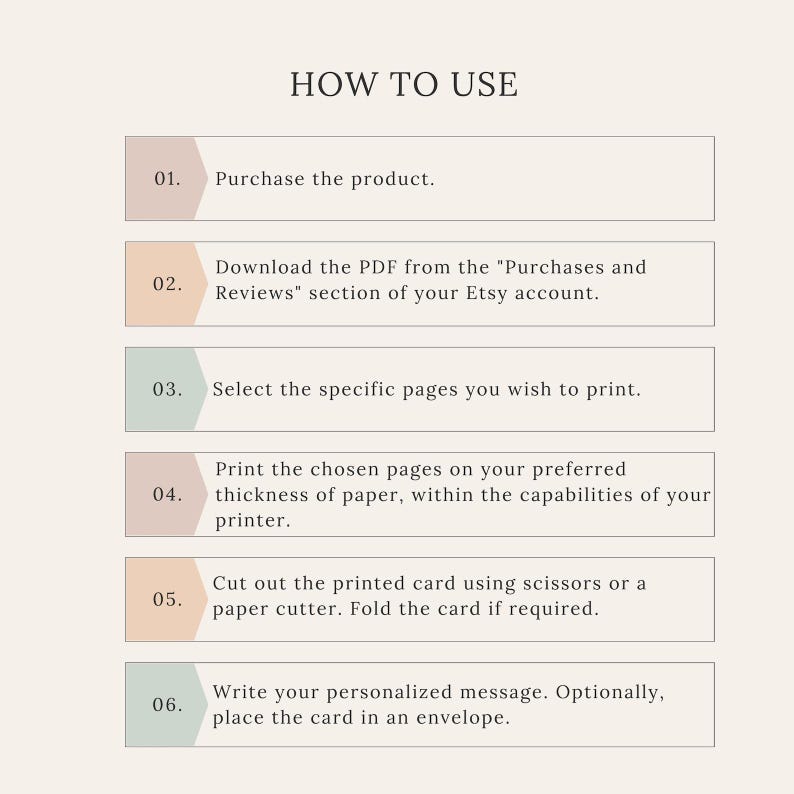 HOW TO USE

01. Purchase the product.

02. Download the PDF from the "Purchases and Reviews" section of your Etsy account.

03. Select the specific pages you wish to print.

04. Print the chosen pages on your preferred thickness of paper, within the capabilities of your printer.

05. Cut out the printed card using scissors or a paper cutter. Fold the card if required.

06. Write your personalized message. Optionally, place the card in an envelope.