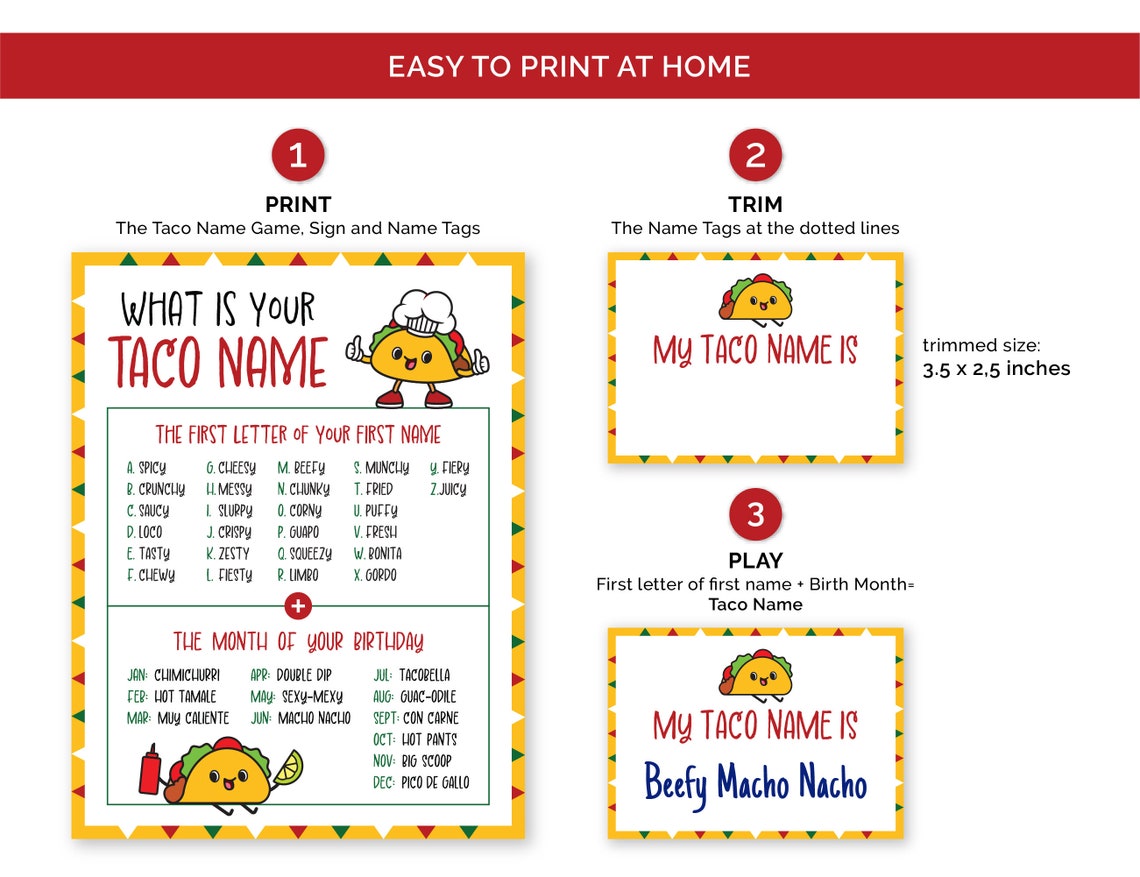 EASY TO PRINT AT HOME

1
PRINT
The Taco Name Game, Sign and Name Tags

WHAT IS YOUR
TACO NAME

THE FIRST LETTER OF YOUR FIRST NAME

A. SPICY
B. CRUNCHY
C. SAUCY
D. LOCO
E. TASTY
F. CHEWY

G. CHEESY
H. MESSY
I. SLURPY
J. CRISPY
K. ZESTY
L. FIESTY

M. BEEFY
N. CHUNKY
O. CORNY
P. GUAPO
Q. SQUEEZY
R. LIMBO

S. MUNCHY
T. FRIED
U. PUFFY
V. FRESH
W. BONITA
X. GORDO

Y. FIERY
Z. JUICY

+

THE MONTH OF YOUR BIRTHDAY

JAN: CHIMICHURRI
FEB: HOT TAMALE
MAR: MUY CALIENTE

APR: DOUBLE DIP
MAY: SEXY-MEXY
JUN: MACHO NACHO

JUL: TACOBELLA
AUG: GUAC-ODILE
SEPT: CON CARNE
OCT: HOT PANTS
NOV: BIG SCOOP
DEC: PICO DE GALLO

2
TRIM
The Name Tags at the dotted lines

MY TACO NAME IS

trimmed size:
3.5 x 2,5 inches

3
PLAY
First letter of first name + Birth Month=
Taco Name

MY TACO NAME IS
Beefy Macho Nacho