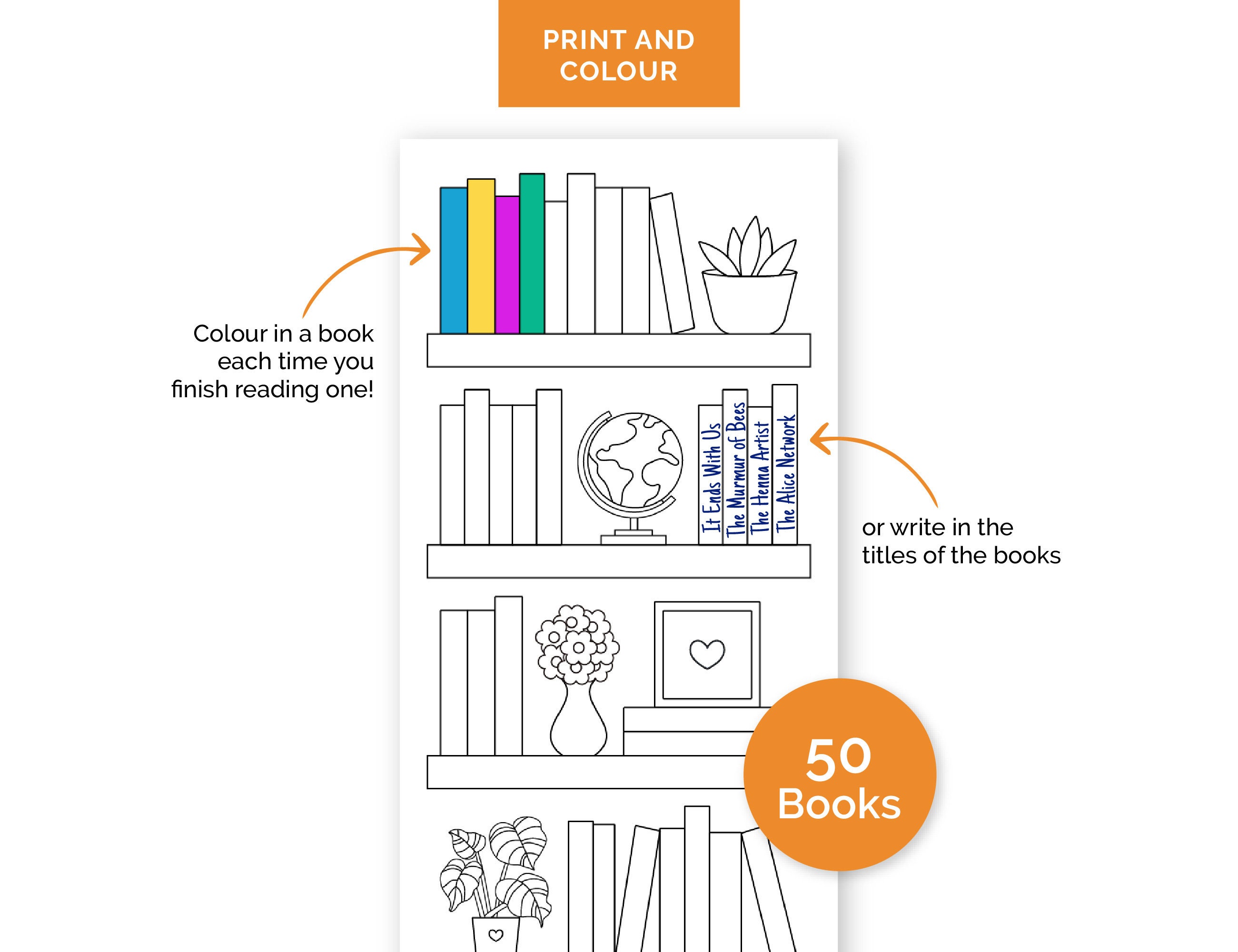 PRINT AND COLOUR

Colour in a book each time you finish reading one!

It Ends With Us
The Murmur of Bees
The Henna Artist
The Alice Network

or write in the titles of the books

50 Books