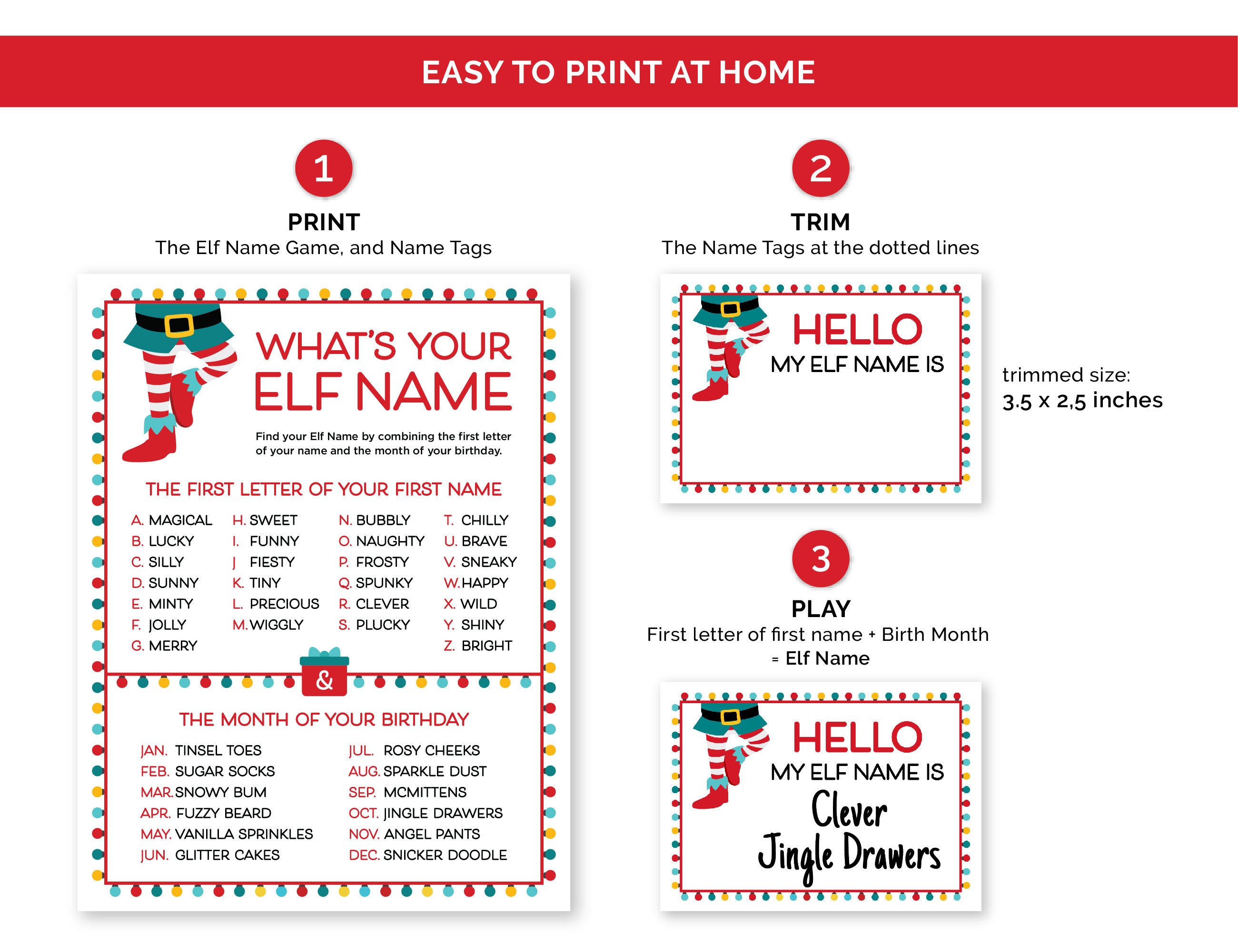 EASY TO PRINT AT HOME

1

PRINT
The Elf Name Game, and Name Tags

WHAT'S YOUR ELF NAME

Find your Elf Name by combining the first letter of your name and the month of your birthday.

THE FIRST LETTER OF YOUR FIRST NAME

A. MAGICAL
B. LUCKY
C. SILLY
D. SUNNY
E. MINTY
F. JOLLY
G. MERRY

H. SWEET
I. FUNNY
J FIESTY
K. TINY
L. PRECIOUS
M. WIGGLY

N. BUBBLY
O. NAUGHTY
P. FROSTY
Q. SPUNKY
R. CLEVER
S. PLUCKY

T. CHILLY
U. BRAVE
V. SNEAKY
W. HAPPY
X. WILD
Y. SHINY
Z. BRIGHT

&

THE MONTH OF YOUR BIRTHDAY

JAN. TINSEL TOES
FEB. SUGAR SOCKS
MAR. SNOWY BUM
APR. FUZZY BEARD
MAY. VANILLA SPRINKLES
JUN. GLITTER CAKES

JUL. ROSY CHEEKS
AUG. SPARKLE DUST
SEP. MCMITTENS
OCT. JINGLE DRAWERS
NOV. ANGEL PANTS
DEC. SNICKER DOODLE

2

TRIM
The Name Tags at the dotted lines

HELLO
MY ELF NAME IS

trimmed size:
3.5 x 2,5 inches

3

PLAY
First letter of first name + Birth Month = Elf Name

HELLO
MY ELF NAME IS
Clever
Jingle Drawers