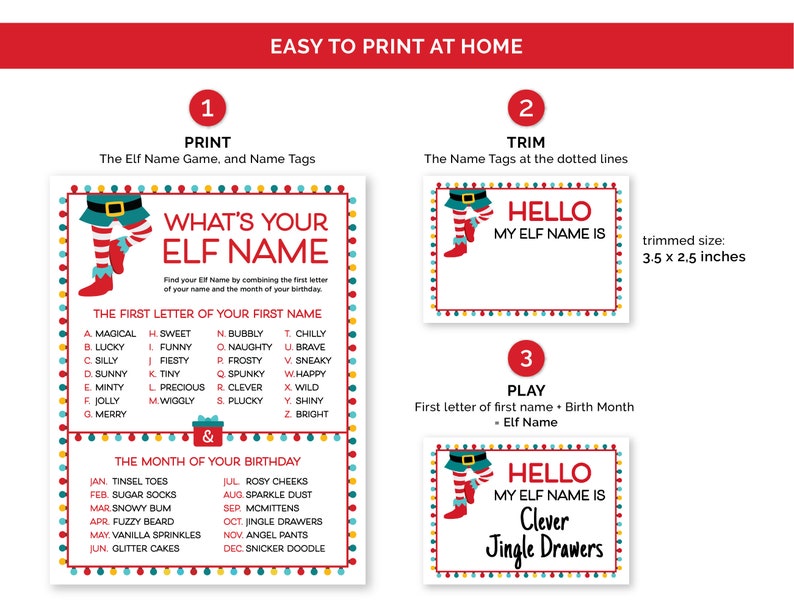 EASY TO PRINT AT HOME

1
PRINT
The Elf Name Game, and Name Tags

WHAT'S YOUR ELF NAME

Find your Elf Name by combining the first letter of your name and the month of your birthday.

THE FIRST LETTER OF YOUR FIRST NAME

A. MAGICAL
B. LUCKY
C. SILLY
D. SUNNY
E. MINTY
F. JOLLY
G. MERRY

H. SWEET
I. FUNNY
J. FIESTY
K. TINY
L. PRECIOUS
M. WIGGLY

N. BUBBLY
O. NAUGHTY
P. FROSTY
Q. SPUNKY
R. CLEVER
S. PLUCKY

T. CHILLY
U. BRAVE
V. SNEAKY
W. HAPPY
X. WILD
Y. SHINY
Z. BRIGHT

&

THE MONTH OF YOUR BIRTHDAY

JAN. TINSEL TOES
FEB. SUGAR SOCKS
MAR. SNOWY BUM
APR. FUZZY BEARD
MAY. VANILLA SPRINKLES
JUN. GLITTER CAKES

JUL. ROSY CHEEKS
AUG. SPARKLE DUST
SEP. MCMITTENS
OCT. JINGLE DRAWERS
NOV. ANGEL PANTS
DEC. SNICKER DOODLE

2
TRIM
The Name Tags at the dotted lines

HELLO
MY ELF NAME IS

trimmed size:
3.5 x 2,5 inches

3
PLAY
First letter of first name + Birth Month = Elf Name

HELLO
MY ELF NAME IS
Clever
Jingle Drawers