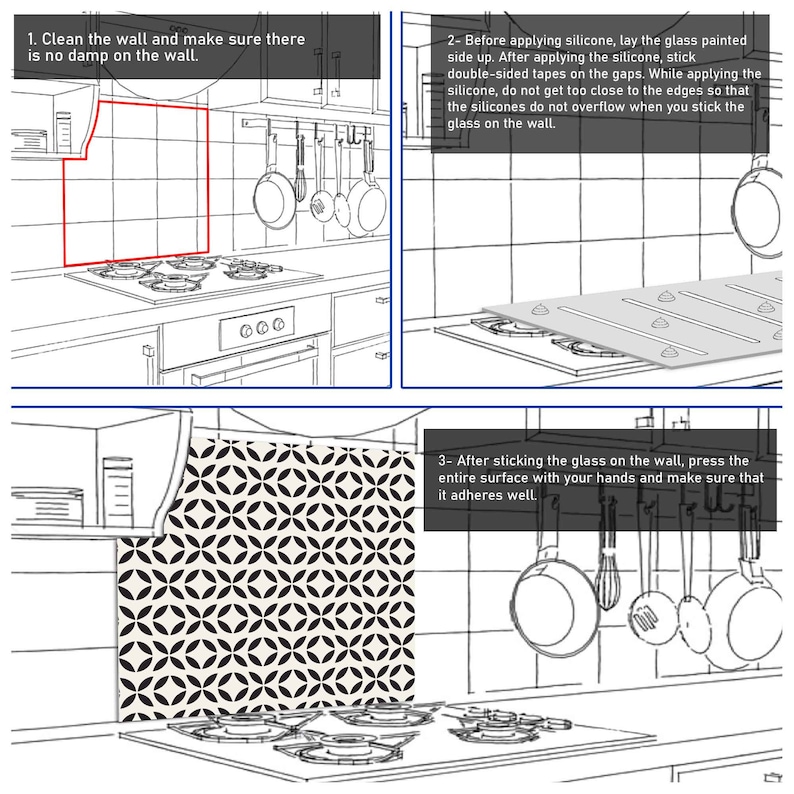 1. Clean the wall and make sure there is no damp on the wall.

2- Before applying silicone, lay the glass painted side up. After applying the silicone, stick double-sided tapes on the gaps. While applying the silicone, do not get too close to the edges so that the silicones do not overflow when you stick the glass on the wall.

3- After sticking the glass on the wall, press the entire surface with your hands and make sure that it adheres well.