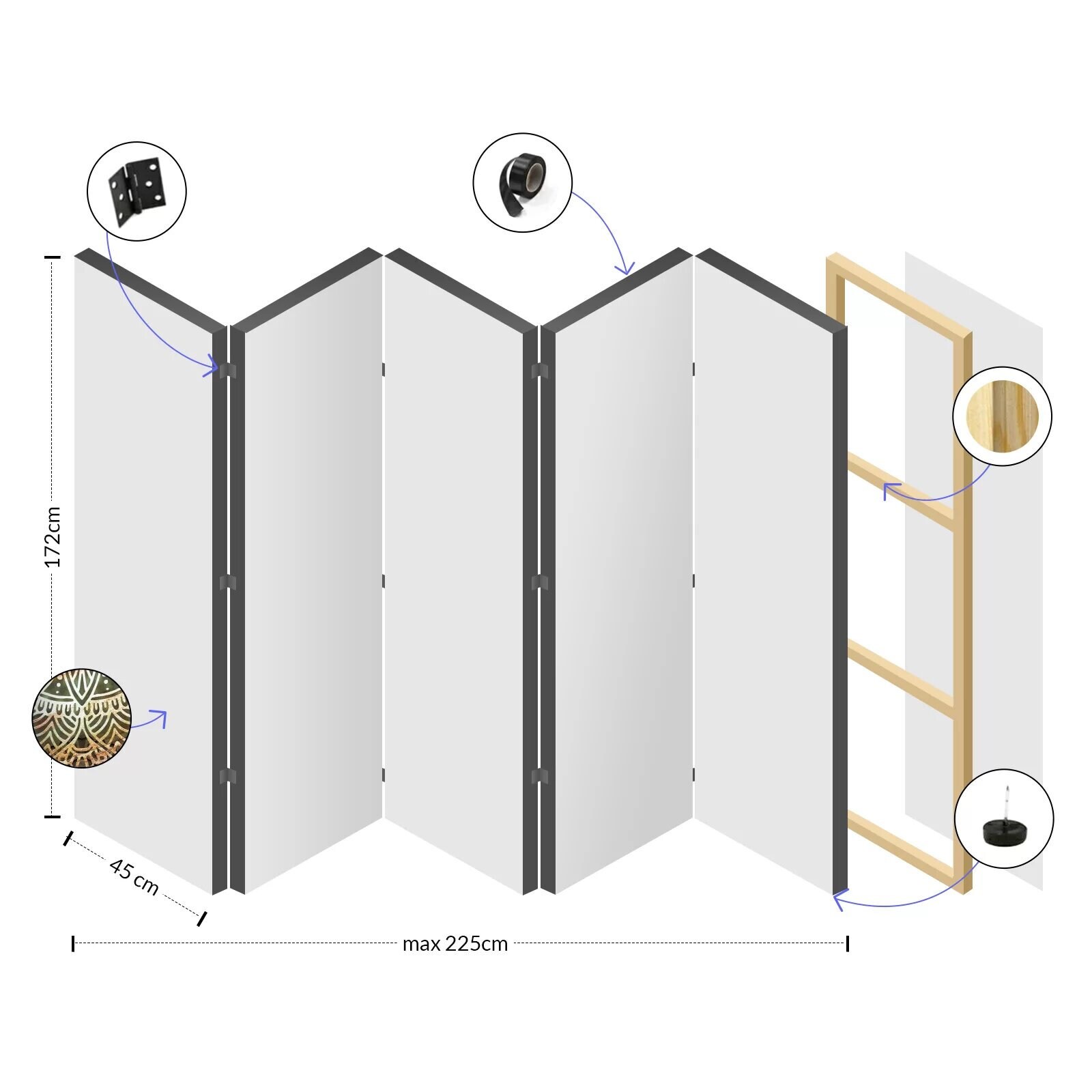 172cm

45 cm

max 225cm