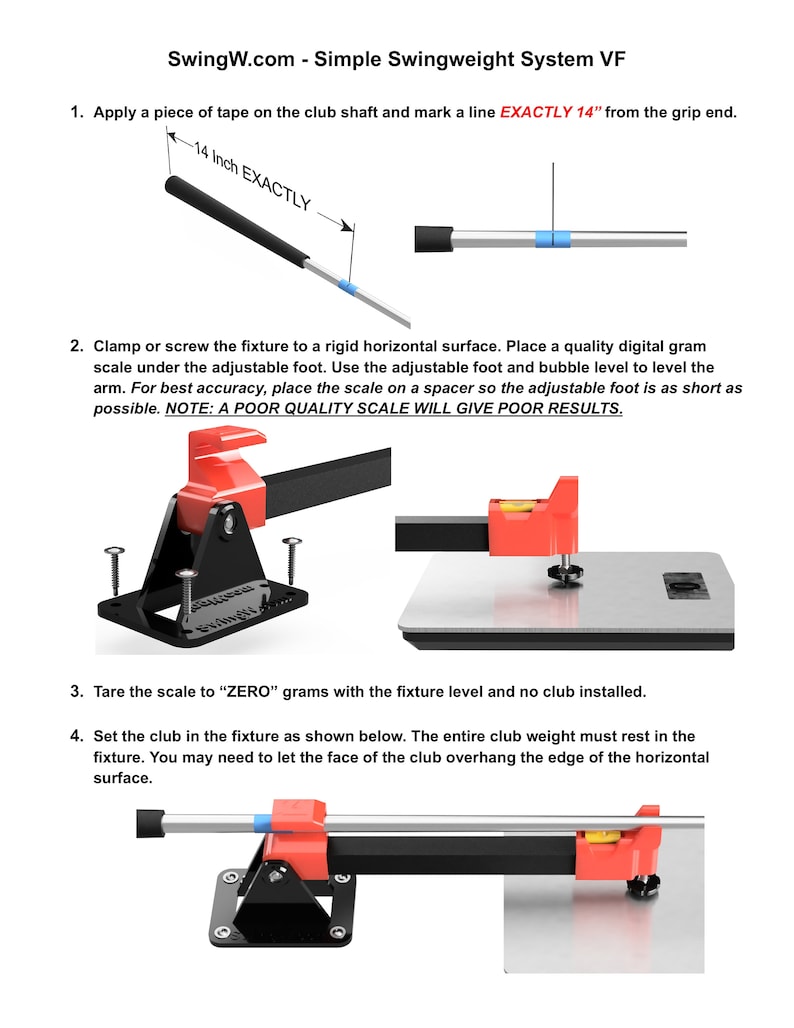 SwingW.com - Simple Swingweight System VF

1. Apply a piece of tape on the club shaft and mark a line EXACTLY 14" from the grip end.

14 Inch EXACTLY

2. Clamp or screw the fixture to a rigid horizontal surface. Place a quality digital gram scale under the adjustable foot. Use the adjustable foot and bubble level to level the arm. For best accuracy, place the scale on a spacer so the adjustable foot is as short as possible. NOTE: A POOR QUALITY SCALE WILL GIVE POOR RESULTS.

SwingW

3. Tare the scale to "ZERO" grams with the fixture level and no club installed.

4. Set the club in the fixture as shown below. The entire club weight must rest in the fixture. You may need to let the face of the club overhang the edge of the horizontal surface.