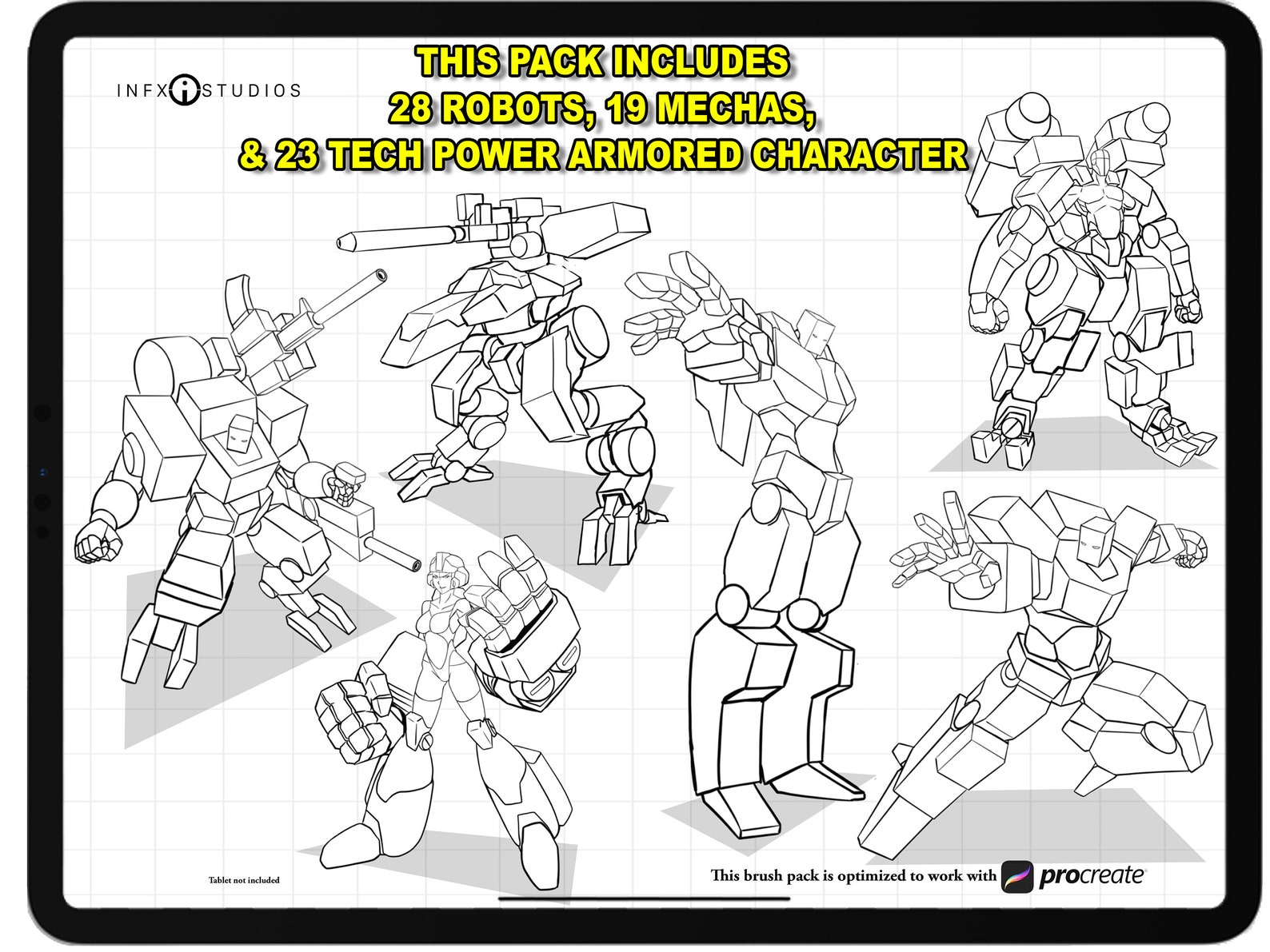 INFX STUDIOS

THIS PACK INCLUDES
28 ROBOTS, 19 MECHAS,
& 23 TECH POWER ARMORED CHARACTER

Tablet not included

This brush pack is optimized to work with procreate