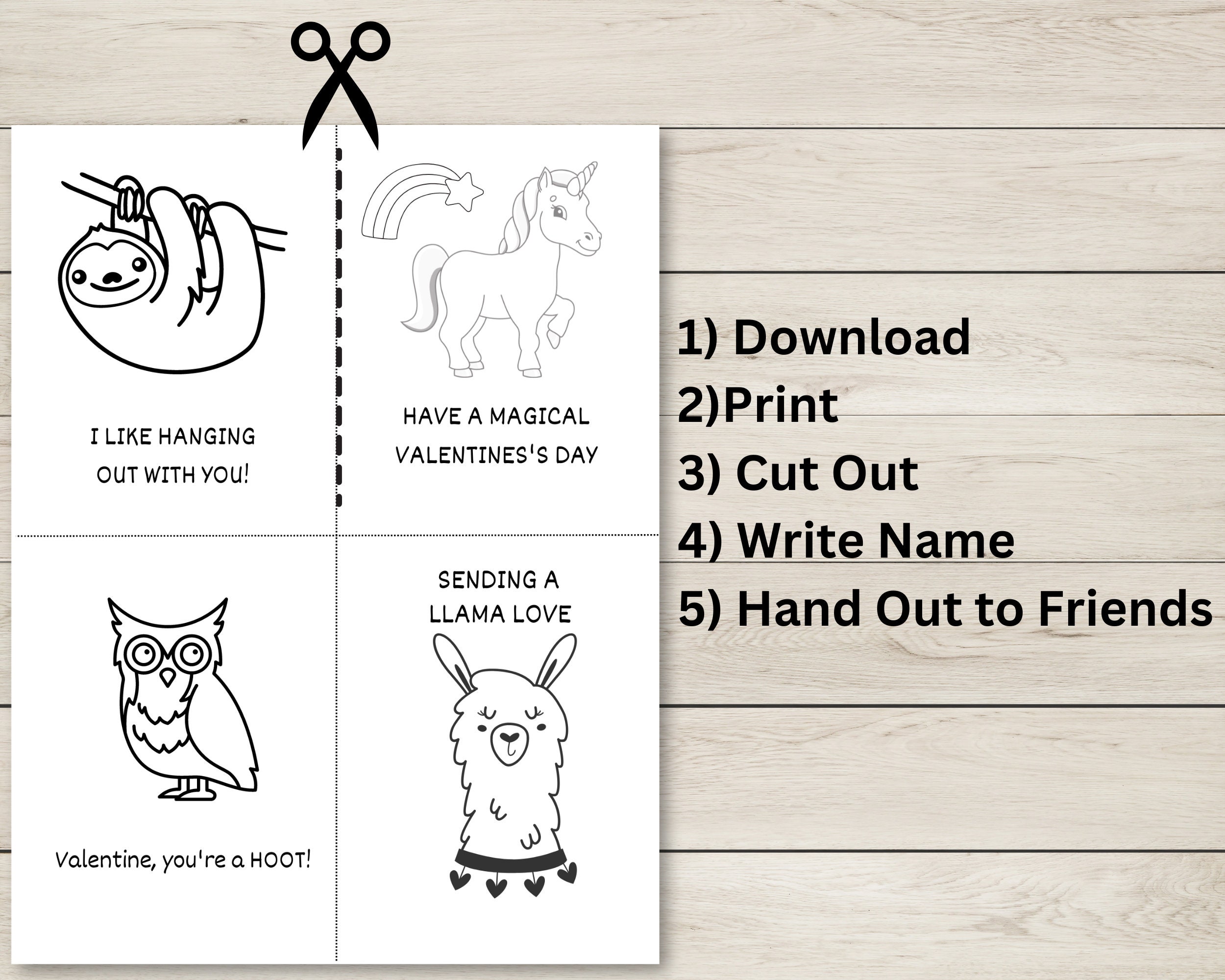 I LIKE HANGING OUT WITH YOU!

HAVE A MAGICAL VALENTINES'S DAY

Valentine, you're a HOOT!

SENDING A LLAMA LOVE

1) Download
2)Print
3) Cut Out
4) Write Name
5) Hand Out to Friends