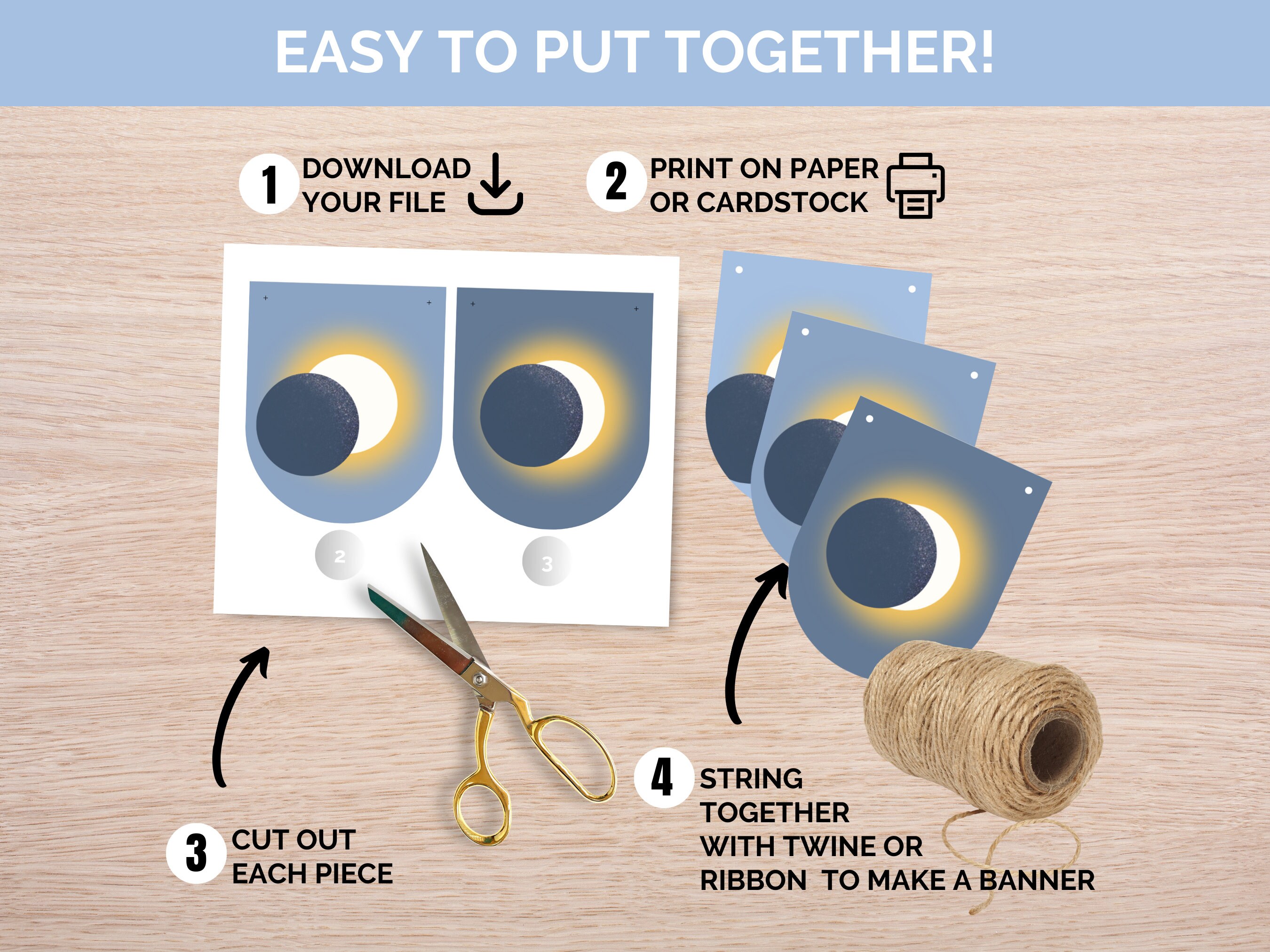 EASY TO PUT TOGETHER!

1 DOWNLOAD YOUR FILE

2 PRINT ON PAPER OR CARDSTOCK

2

3

3 CUT OUT EACH PIECE

4 STRING TOGETHER WITH TWINE OR RIBBON TO MAKE A BANNER