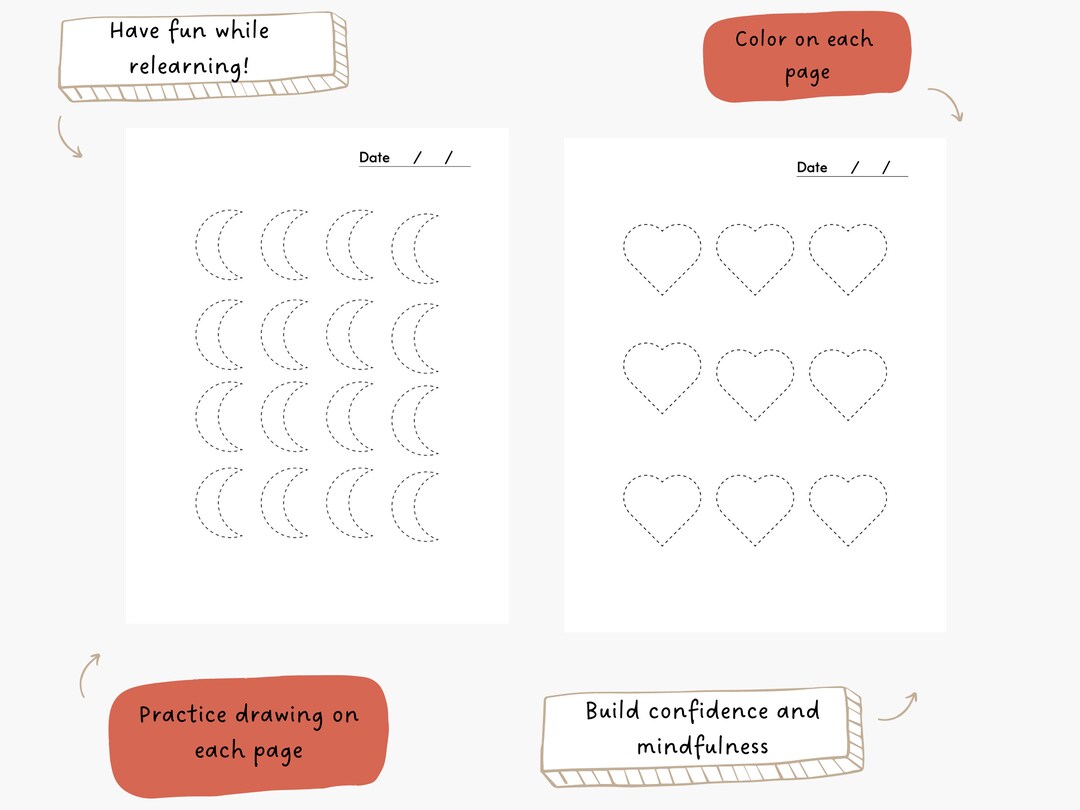 Have fun while relearning!

Color on each page

Date / /

Date / /

Practice drawing on each page

Build confidence and mindfulness