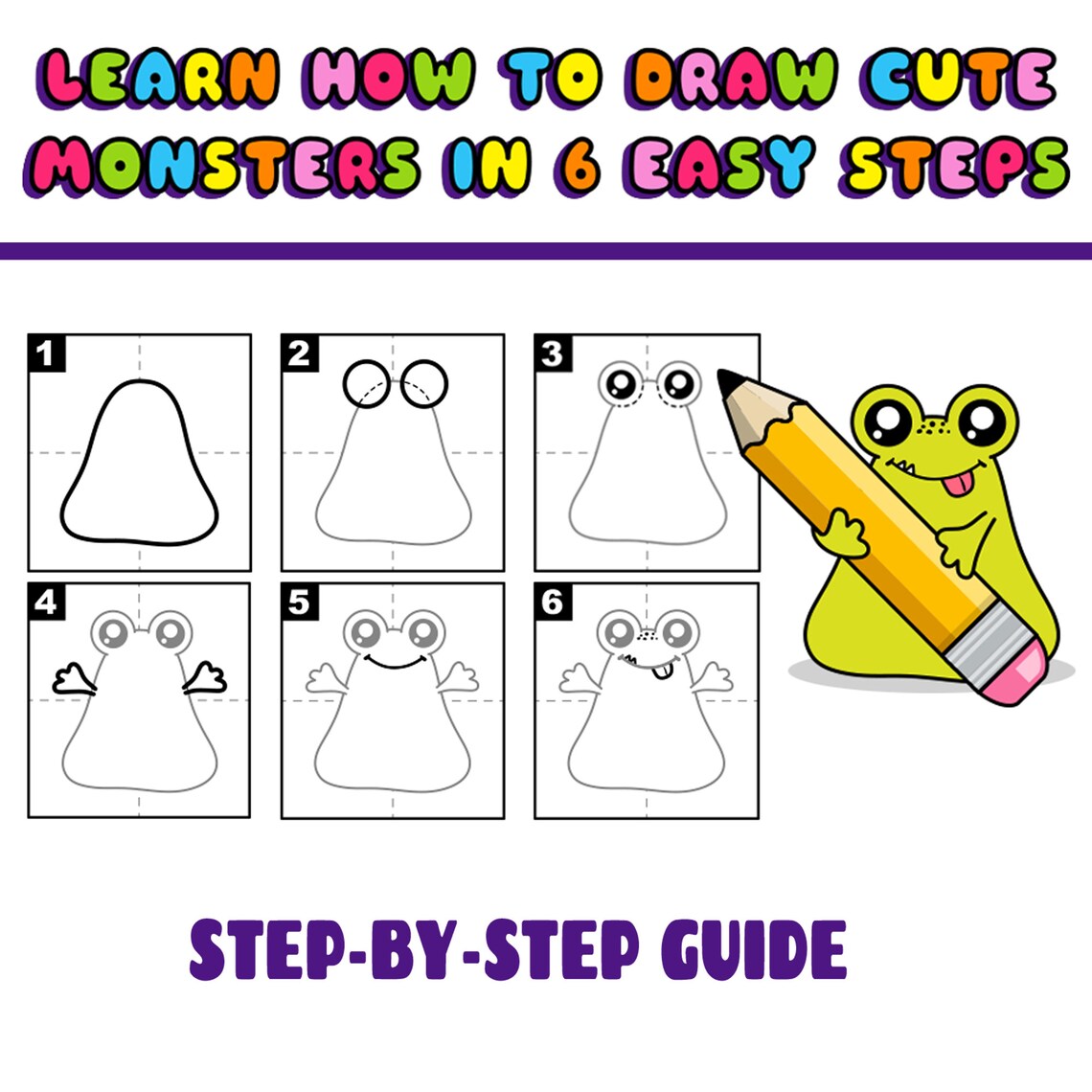 LEARN HOW TO DRAW CUTE MONSTERS IN 6 EASY STEPS

1

2

3

4

5

6

STEP-BY-STEP GUIDE