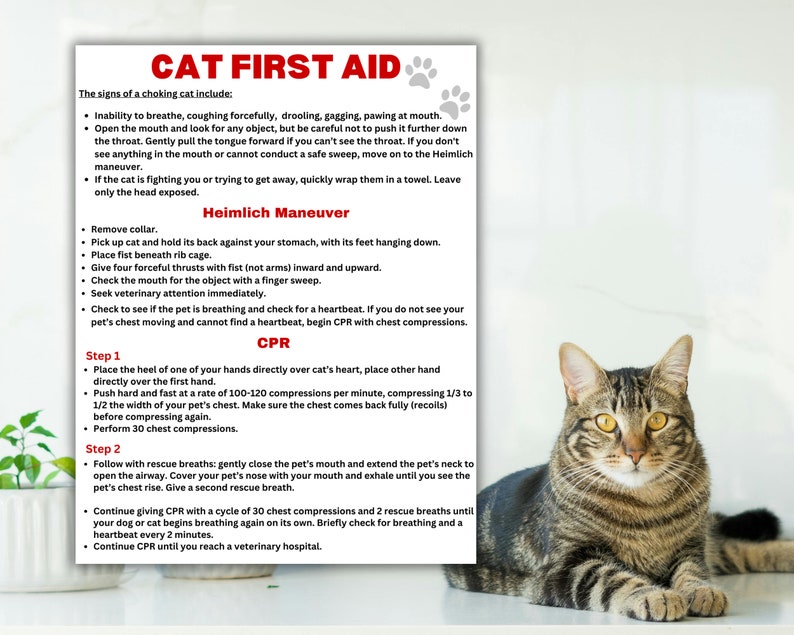 CAT FIRST AID

The signs of a choking cat include:

- Inability to breathe, coughing forcefully, drooling, gagging, pawing at mouth.
- Open the mouth and look for any object, but be careful not to push it further down the throat. Gently pull the tongue forward if you can't see the throat. If you don't see anything in the mouth or cannot conduct a safe sweep, move on to the Heimlich maneuver.
- If the cat is fighting you or trying to get away, quickly wrap them in a towel. Leave only the head exposed.

Heimlich Maneuver

- Remove collar.
- Pick up cat and hold its back against your stomach, with its feet hanging down.
- Place fist beneath rib cage.
- Give four forceful thrusts with fist (not arms) inward and upward.
- Check the mouth for the object with a finger sweep.
- Seek veterinary attention immediately.
- Check to see if the pet is breathing and check for a heartbeat. If you do not see your pet's chest moving and cannot find a heartbeat, begin CPR with chest compressions.

CPR

Step 1
- Place the heel of one of your hands directly over cat's heart, place other hand directly over the first hand.
- Push hard and fast at a rate of 100-120 compressions per minute, compressing 1/3 to 1/2 the width of your pet's chest. Make sure the chest comes back fully (recoils) before compressing again.
- Perform 30 chest compressions.

Step 2
- Follow with rescue breaths: gently close the pet's mouth and extend the pet's neck to open the airway. Cover your pet's nose with your mouth and exhale until you see the pet's chest rise. Give a second rescue breath.

- Continue giving CPR with a cycle of 30 chest compressions and 2 rescue breaths until your dog or cat begins breathing again on its own. Briefly check for breathing and a heartbeat every 2 minutes.
- Continue CPR until you reach a veterinary hospital.