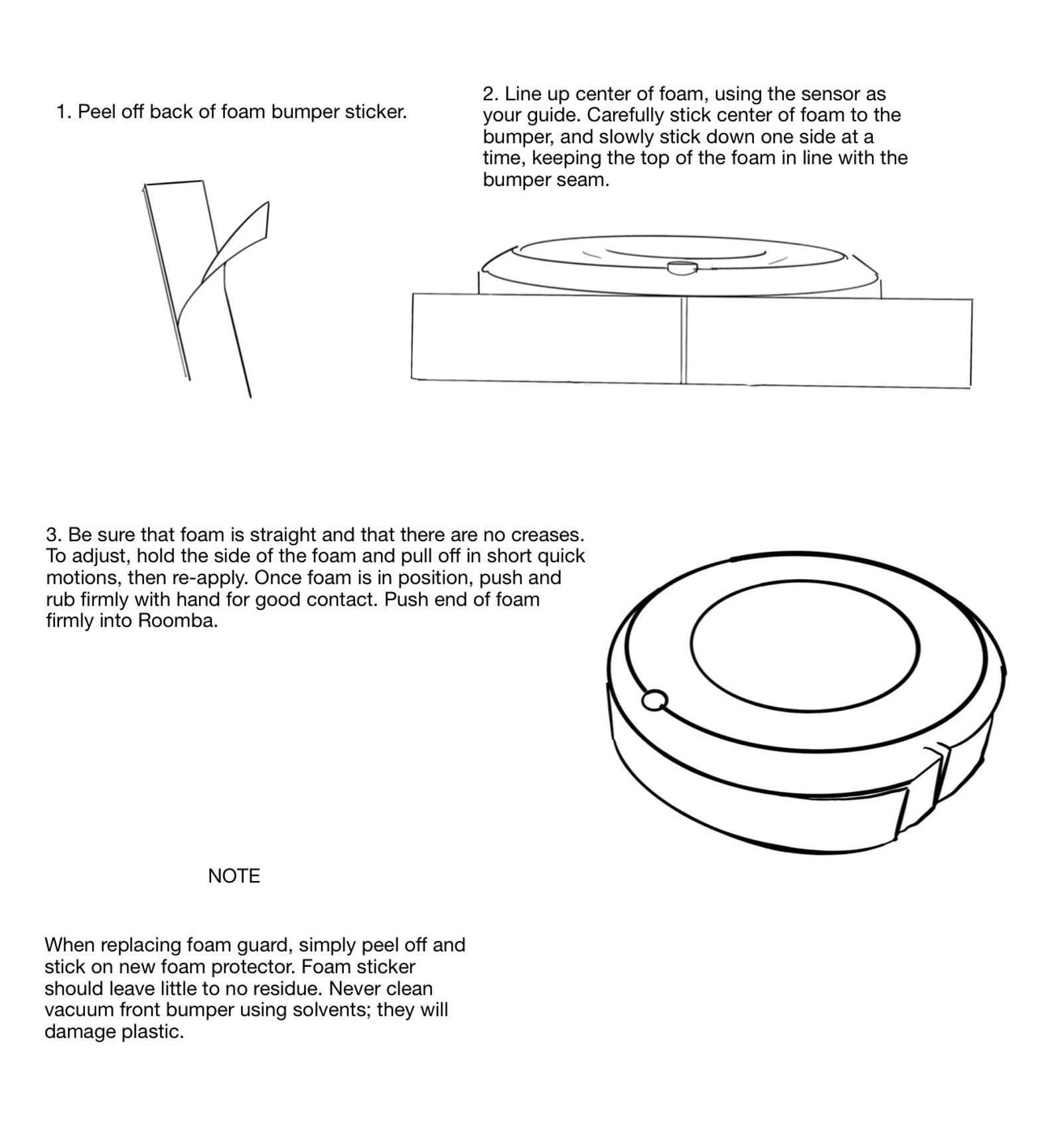 1. Peel off back of foam bumper sticker.

2. Line up center of foam, using the sensor as your guide. Carefully stick center of foam to the bumper, and slowly stick down one side at a time, keeping the top of the foam in line with the bumper seam.

3. Be sure that foam is straight and that there are no creases. To adjust, hold the side of the foam and pull off in short quick motions, then re-apply. Once foam is in position, push and rub firmly with hand for good contact. Push end of foam firmly into Roomba.

NOTE

When replacing foam guard, simply peel off and stick on new foam protector. Foam sticker should leave little to no residue. Never clean vacuum front bumper using solvents; they will damage plastic.