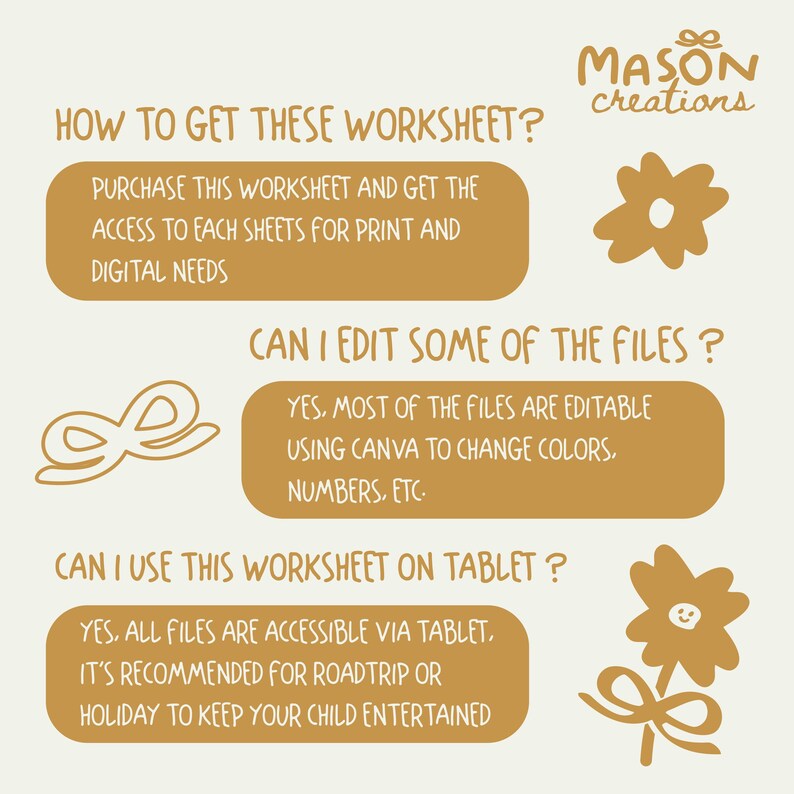 MASON
creations

HOW TO GET THESE WORKSHEET?

PURCHASE THIS WORKSHEET AND GET THE ACCESS TO EACH SHEETS FOR PRINT AND DIGITAL NEEDS

CAN I EDIT SOME OF THE FILES ?

YES, MOST OF THE FILES ARE EDITABLE USING CANVA TO CHANGE COLORS, NUMBERS, ETC.

CAN I USE THIS WORKSHEET ON TABLET ?

YES, ALL FILES ARE ACCESSIBLE VIA TABLET, IT'S RECOMMENDED FOR ROADTRIP OR HOLIDAY TO KEEP YOUR CHILD ENTERTAINED