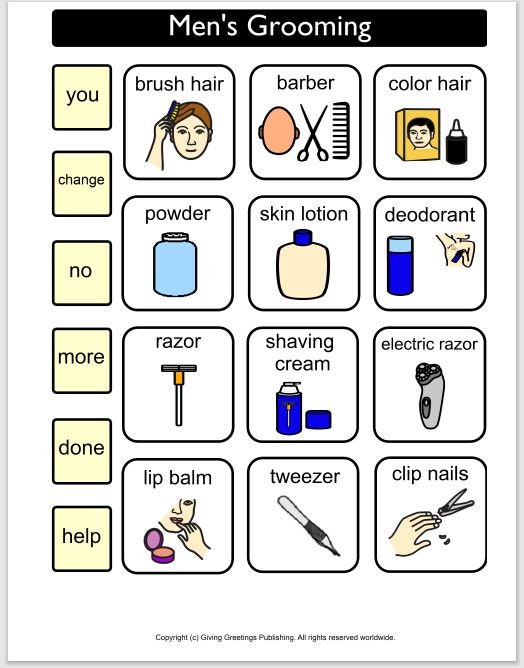 Men's Grooming

you

change

no

more

done

help

brush hair

barber

color hair

powder

skin lotion

deodorant

razor

shaving cream

electric razor

lip balm

tweezer

clip nails

Copyright (c) Giving Greetings Publishing. All rights reserved worldwide.