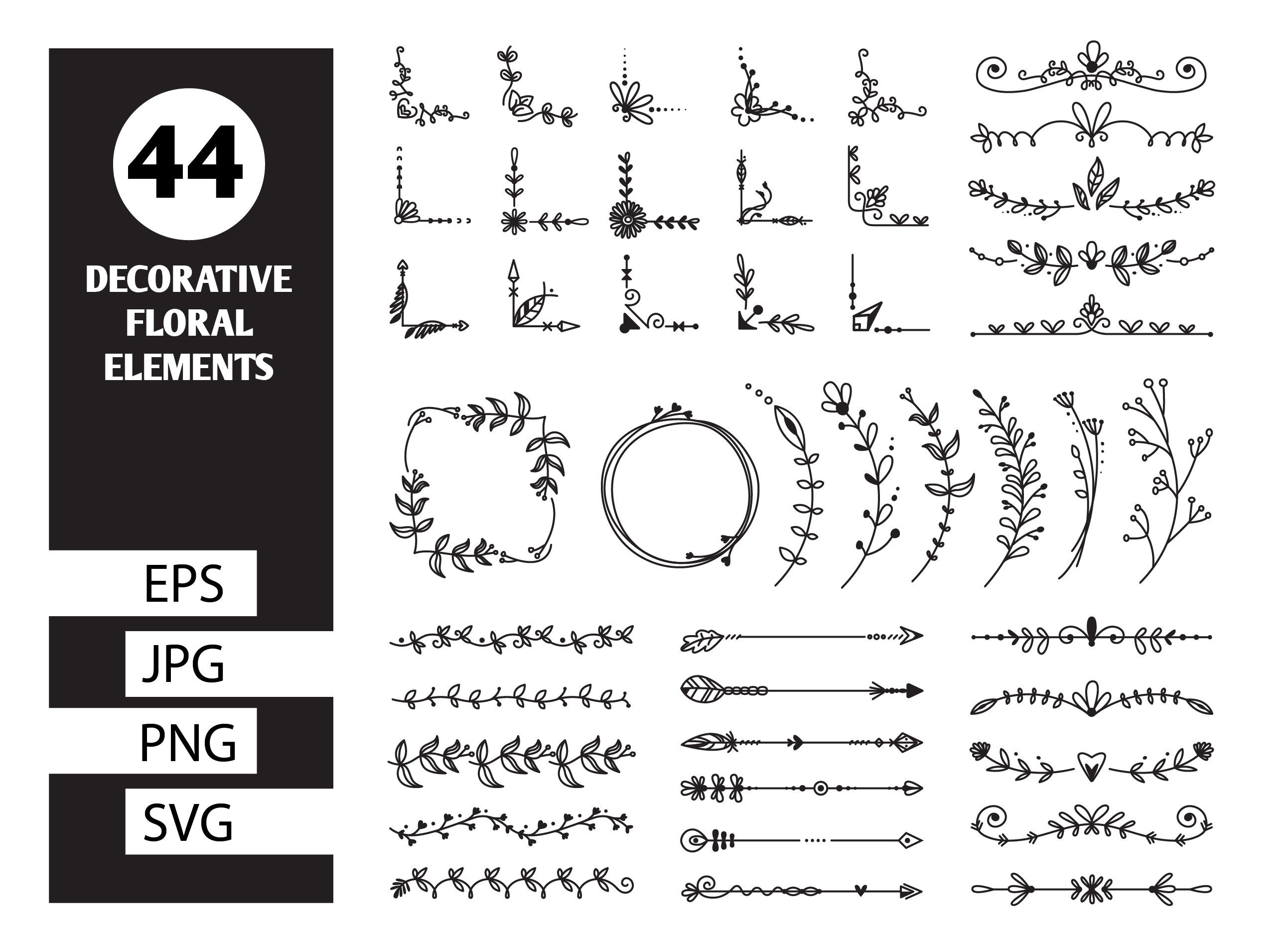 44

DECORATIVE FLORAL ELEMENTS

EPS

JPG

PNG

SVG