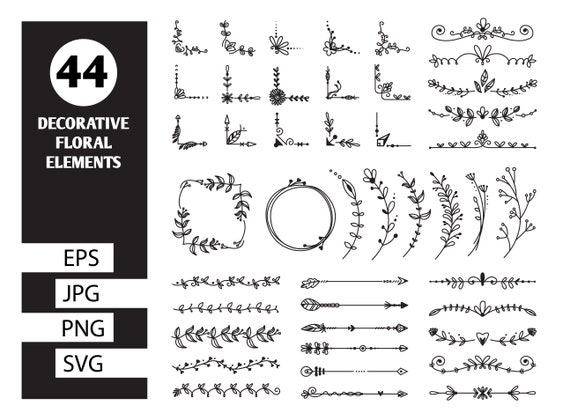 44

DECORATIVE FLORAL ELEMENTS

EPS

JPG

PNG

SVG