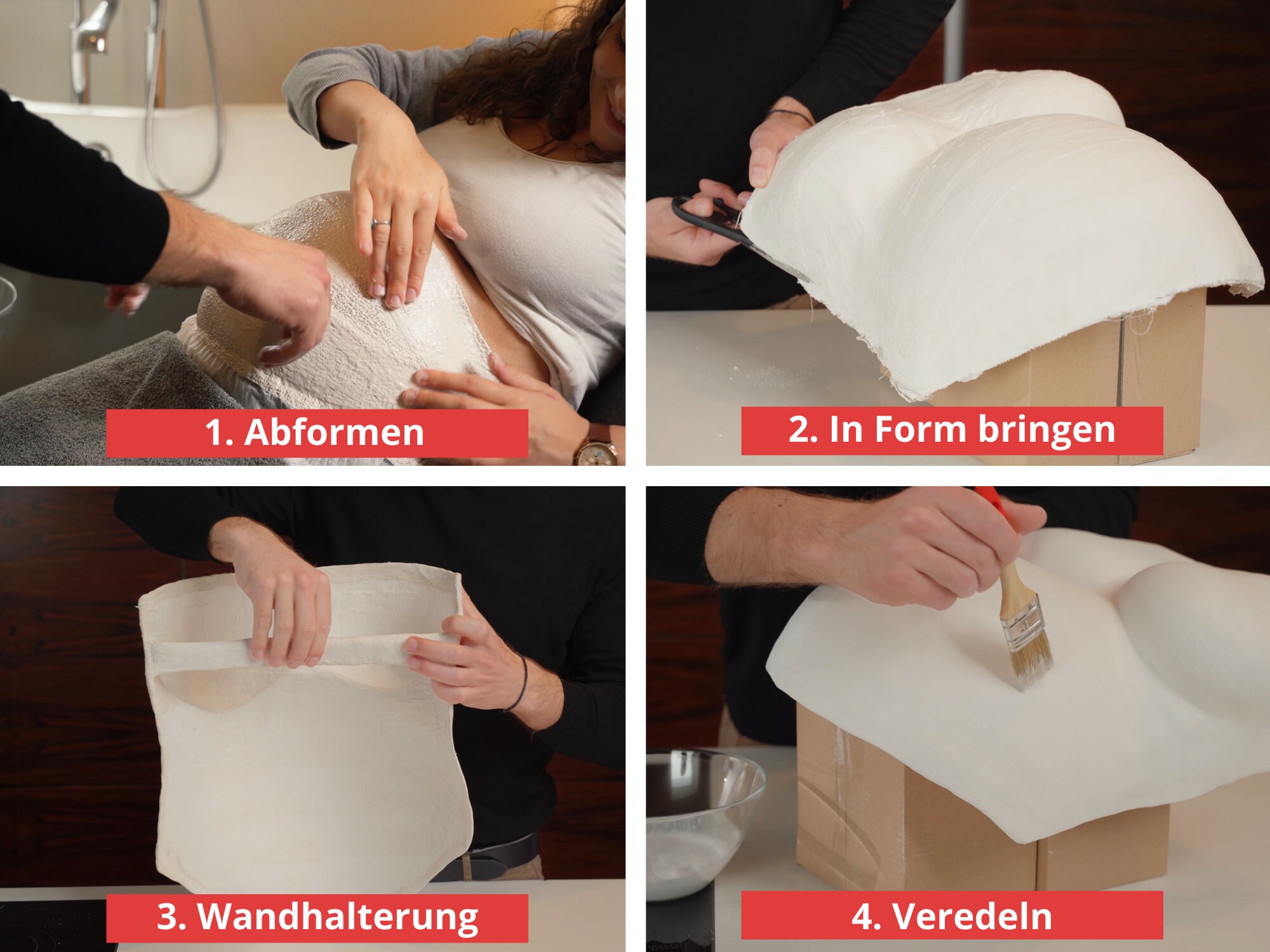 1. Abformen

2. In Form bringen

3. Wandhalterung

4. Veredeln