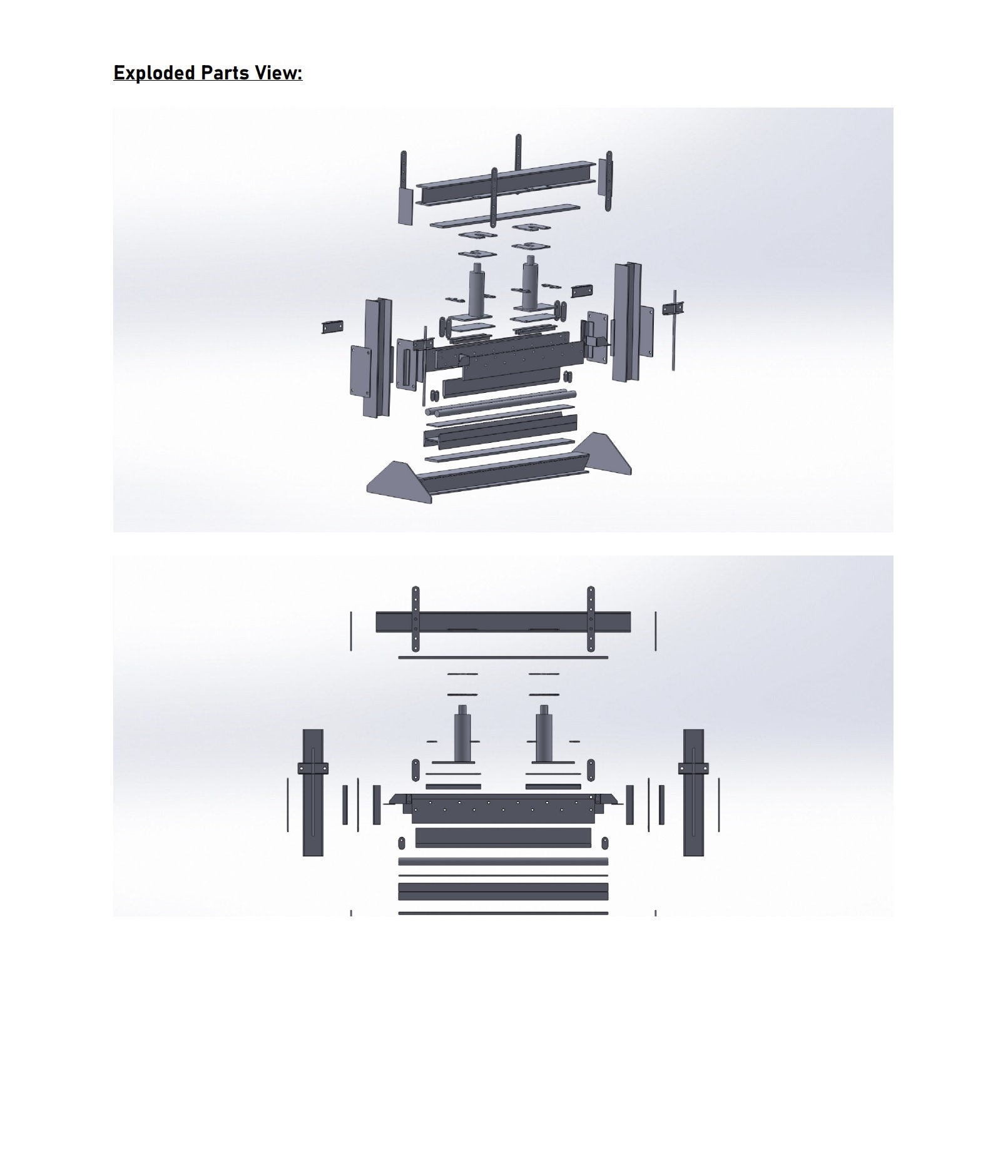 Exploded Parts View: