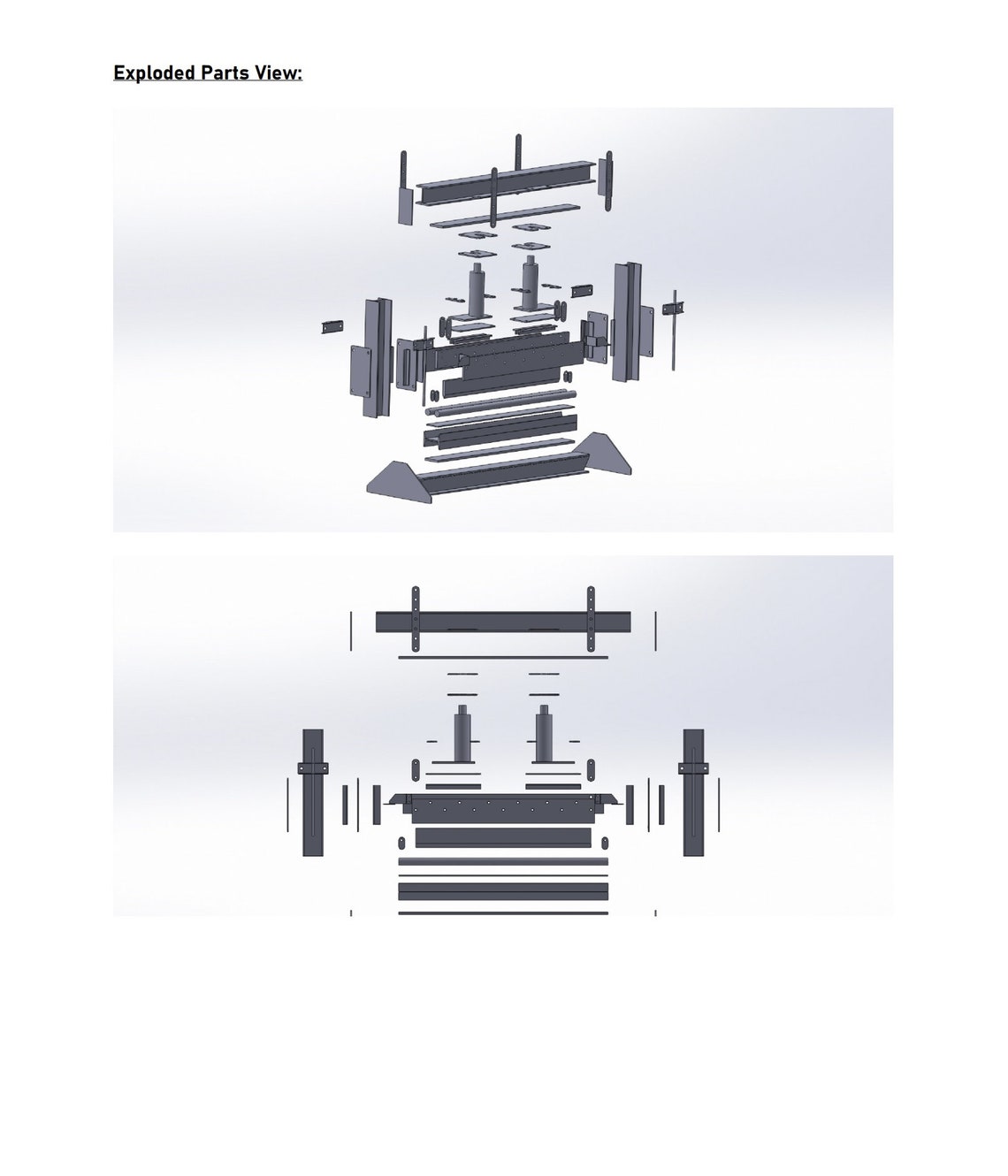 Exploded Parts View: