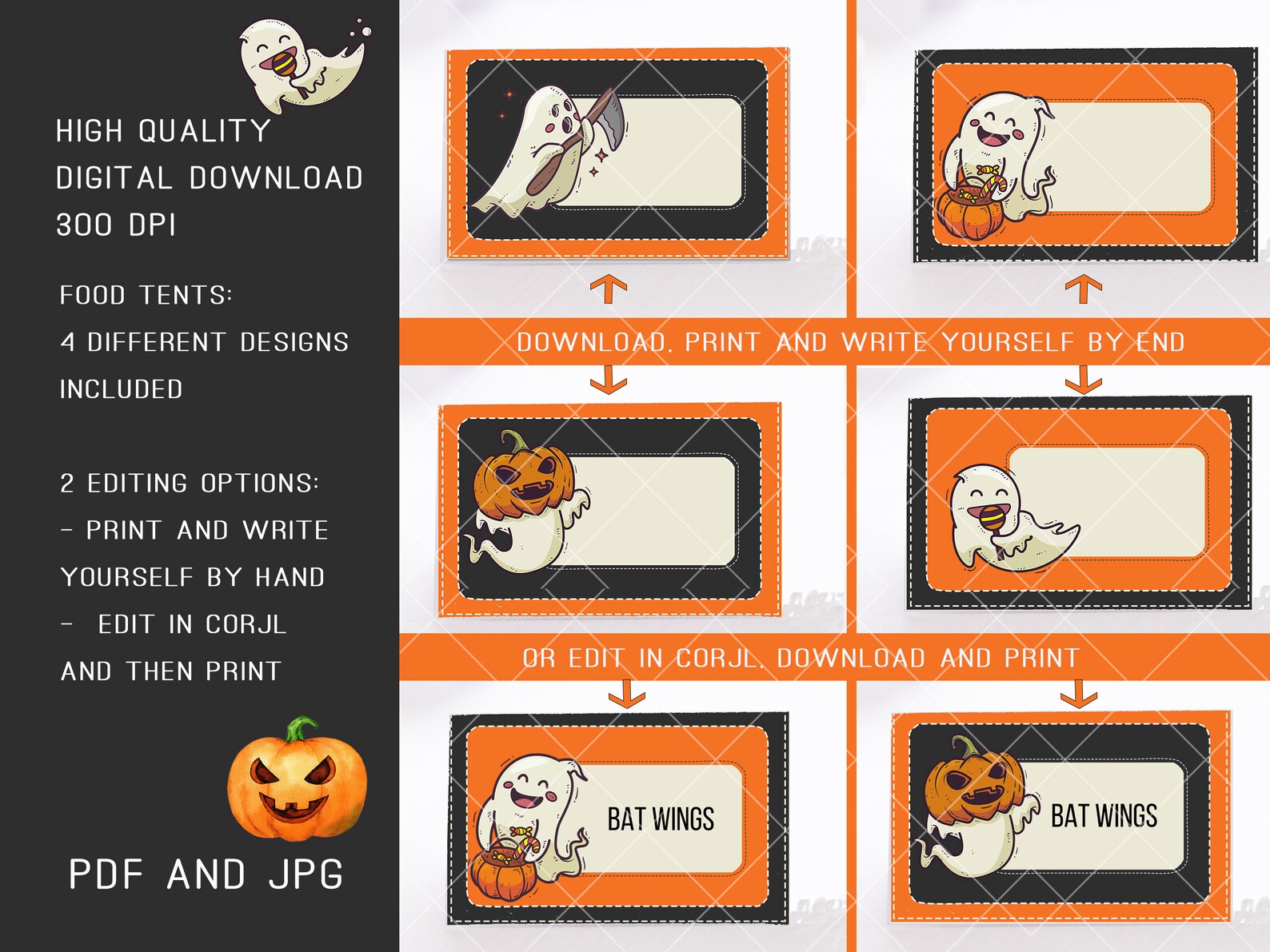 HIGH QUALITY
DIGITAL DOWNLOAD
300 DPI

FOOD TENTS:
4 DIFFERENT DESIGNS INCLUDED

2 EDITING OPTIONS:
- PRINT AND WRITE YOURSELF BY HAND
- EDIT IN CORJL AND THEN PRINT

PDF AND JPG

DOWNLOAD, PRINT AND WRITE YOURSELF BY END

OR EDIT IN CORJL, DOWNLOAD AND PRINT

BAT WINGS

BAT WINGS