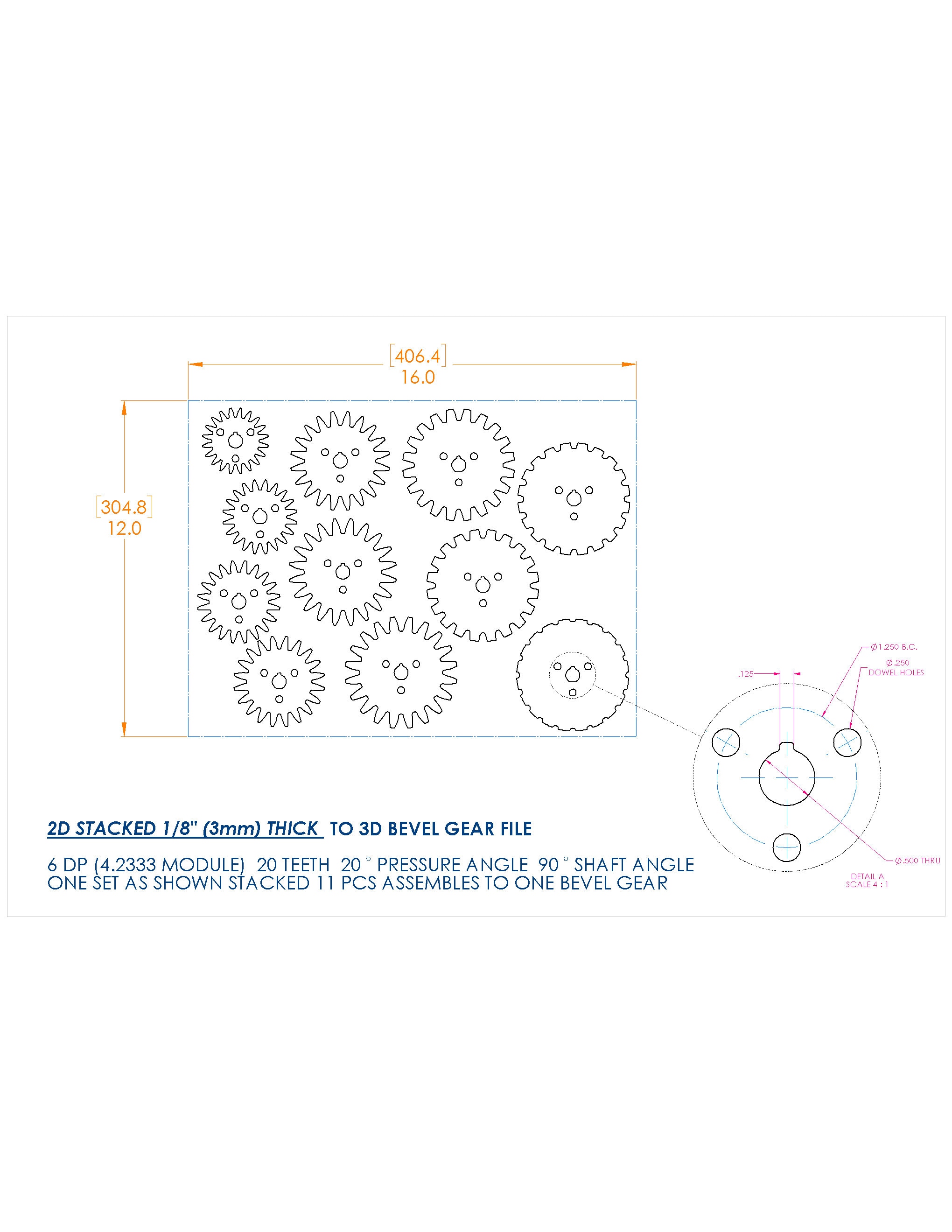 [406.4]
16.0

[304.8]
12.0

Ø1.250 B.C.

Ø.250
DOWEL HOLES

.125

Ø.500 THRU

DETAIL A
SCALE 4 : 1

2D STACKED 1/8" (3mm) THICK TO 3D BEVEL GEAR FILE

6 DP (4.2333 MODULE) 20 TEETH 20 ° PRESSURE ANGLE 90 ° SHAFT ANGLE
ONE SET AS SHOWN STACKED 11 PCS ASSEMBLES TO ONE BEVEL GEAR