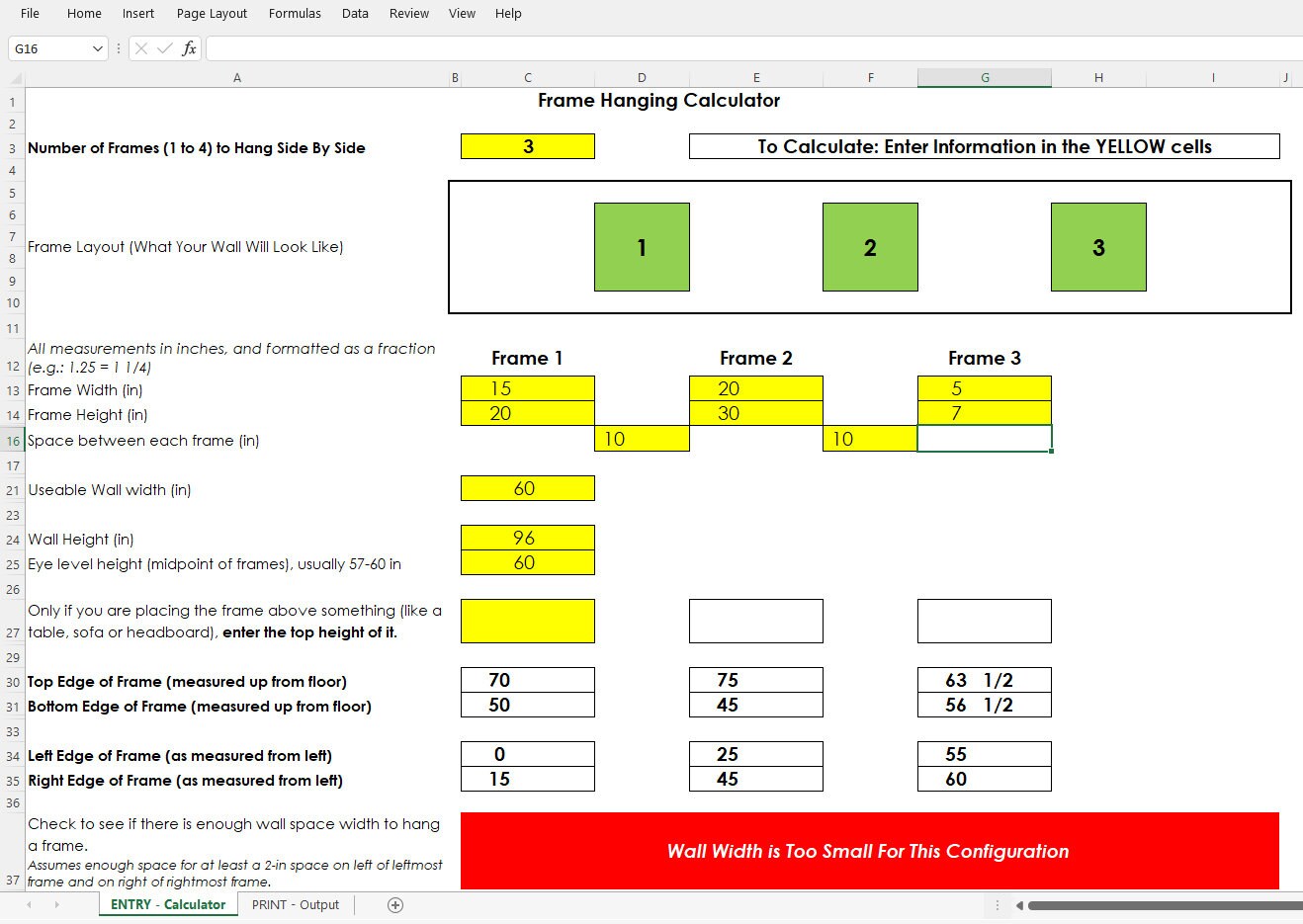 File Home Insert Page Layout Formulas Data Review View Help

G16

| | A | B | C | D | E | F | G | H | I | J |
|---|---|---|---|---|---|---|---|---|---|---|
| 1 | | | Frame Hanging Calculator | | | | | | | |
| 2 | | | | | | | | | | |
| 3 | Number of Frames (1 to 4) to Hang Side By Side | | 3 | | To Calculate: Enter Information in the YELLOW cells | | | | | |
| 4 | | | | | | | | | | |
| 5 | | | | | | | | | | |
| 6 | | | | | | | | | | |
| 7 | Frame Layout (What Your Wall Will Look Like) | | | 1 | | 2 | | 3 | | |
| 8 | | | | | | | | | | |
| 9 | | | | | | | | | | |
| 10 | | | | | | | | | | |
| 11 | | | | | | | | | | |
| 12 | All measurements in inches, and formatted as a fraction (e.g.: 1.25 = 1 1/4) | | Frame 1 | | Frame 2 | | Frame 3 | | | |
| 13 | Frame Width (in) | | 15 | | 20 | | 5 | | | |
| 14 | Frame Height (in) | | 20 | | 30 | | 7 | | | |
| 16 | Space between each frame (in) | | | 10 | | 10 | | | | |
| 17 | | | | | | | | | | |
| 21 | Useable Wall width (in) | | 60 | | | | | | | |
| 23 | | | | | | | | | | |
| 24 | Wall Height (in) | | 96 | | | | | | | |
| 25 | Eye level height (midpoint of frames), usually 57-60 in | | 60 | | | | | | | |
| 26 | | | | | | | | | | |
| 27 | Only if you are placing the frame above something (like a table, sofa or headboard), enter the top height of it. | | | | | | | | | |
| 29 | | | | | | | | | | |
| 30 | Top Edge of Frame (measured up from floor) | | 70 | | 75 | | 63 1/2 | | | |
| 31 | Bottom Edge of Frame (measured up from floor) | | 50 | | 45 | | 56 1/2 | | | |
| 33 | | | | | | | | | | |
| 34 | Left Edge of Frame (as measured from left) | | 0 | | 25 | | 55 | | | |
| 35 | Right Edge of Frame (as measured from left) | | 15 | | 45 | | 60 | | | |
| 36 | | | | | | | | | | |
| 37 | Check to see if there is enough wall space width to hang a frame. Assumes enough space for at least a 2-in space on left of leftmost frame and on right of rightmost frame. | | Wall Width is Too Small For This Configuration | | | | | | | |

ENTRY - Calculator PRINT - Output