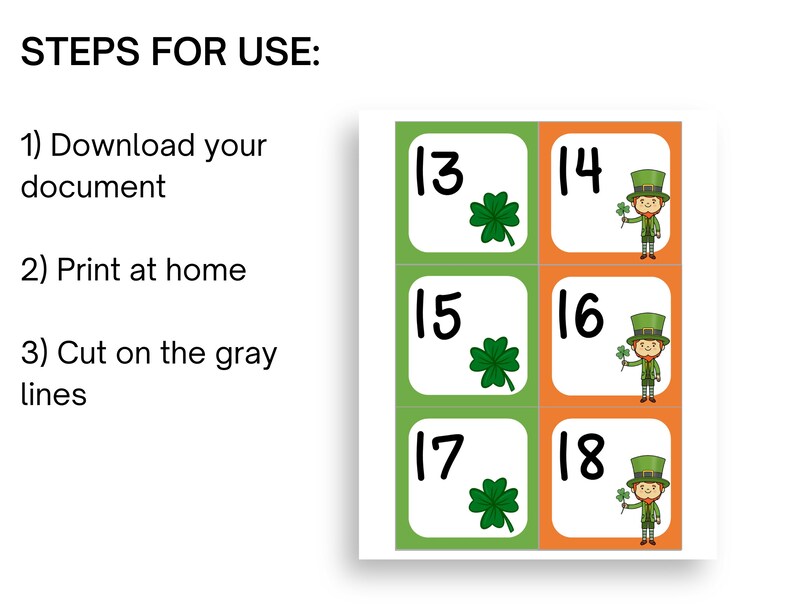 STEPS FOR USE:

1) Download your document

2) Print at home

3) Cut on the gray lines

13
14
15
16
17
18