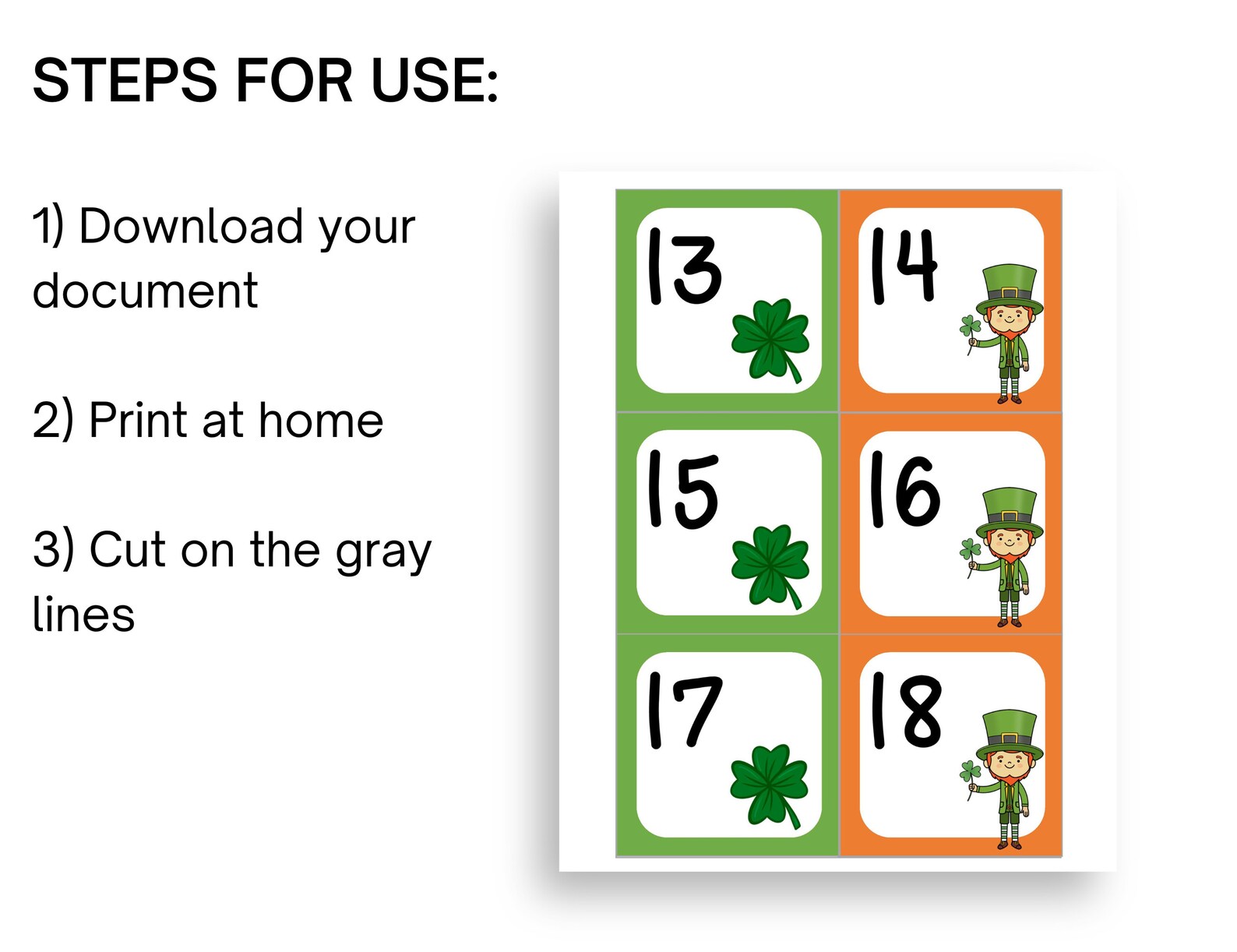 STEPS FOR USE:

1) Download your document

2) Print at home

3) Cut on the gray lines

13

14

15

16

17

18