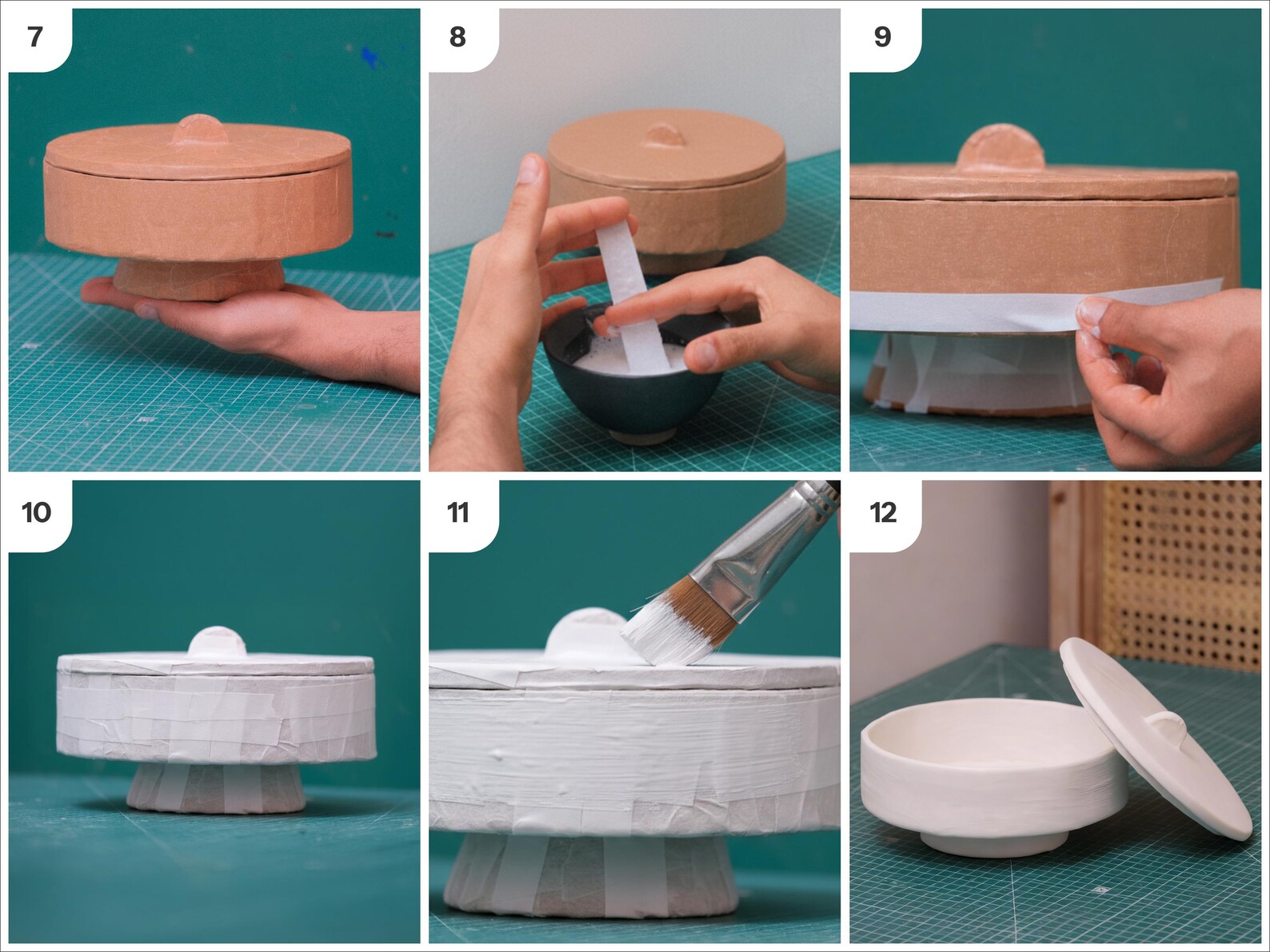 7

8

9

10

11

12