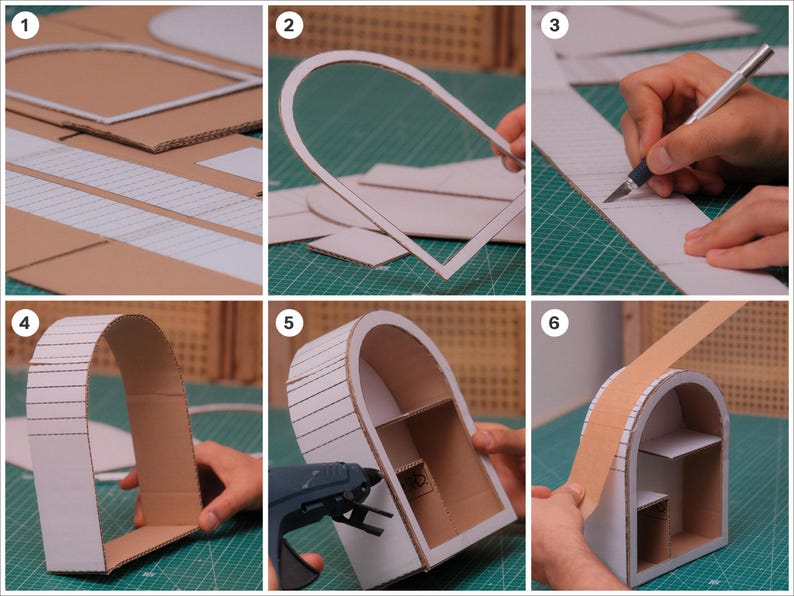 1

2

3

4

5

6