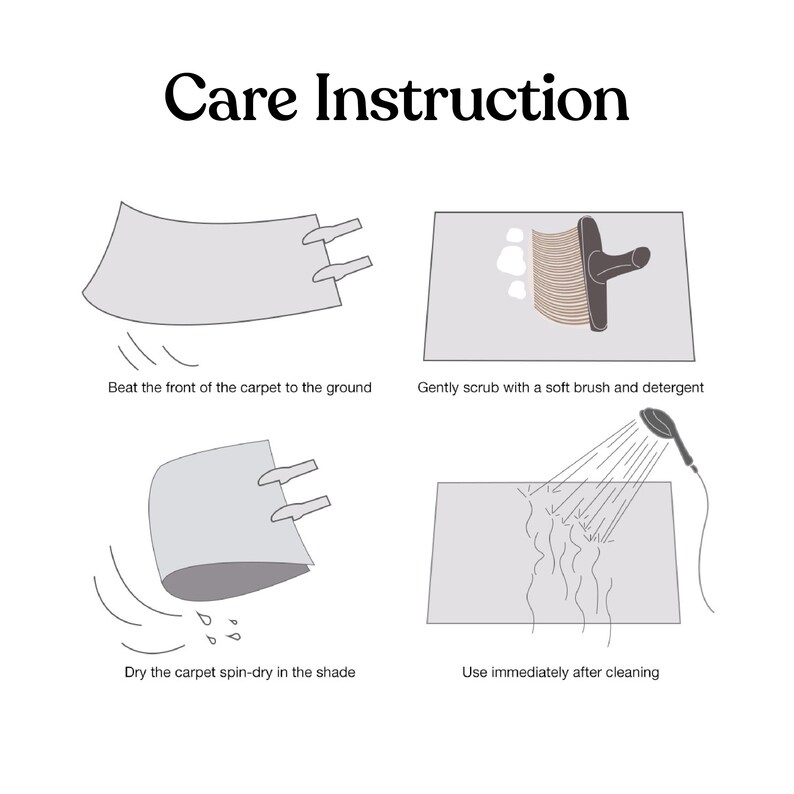 Care Instruction

Beat the front of the carpet to the ground

Gently scrub with a soft brush and detergent

Dry the carpet spin-dry in the shade

Use immediately after cleaning