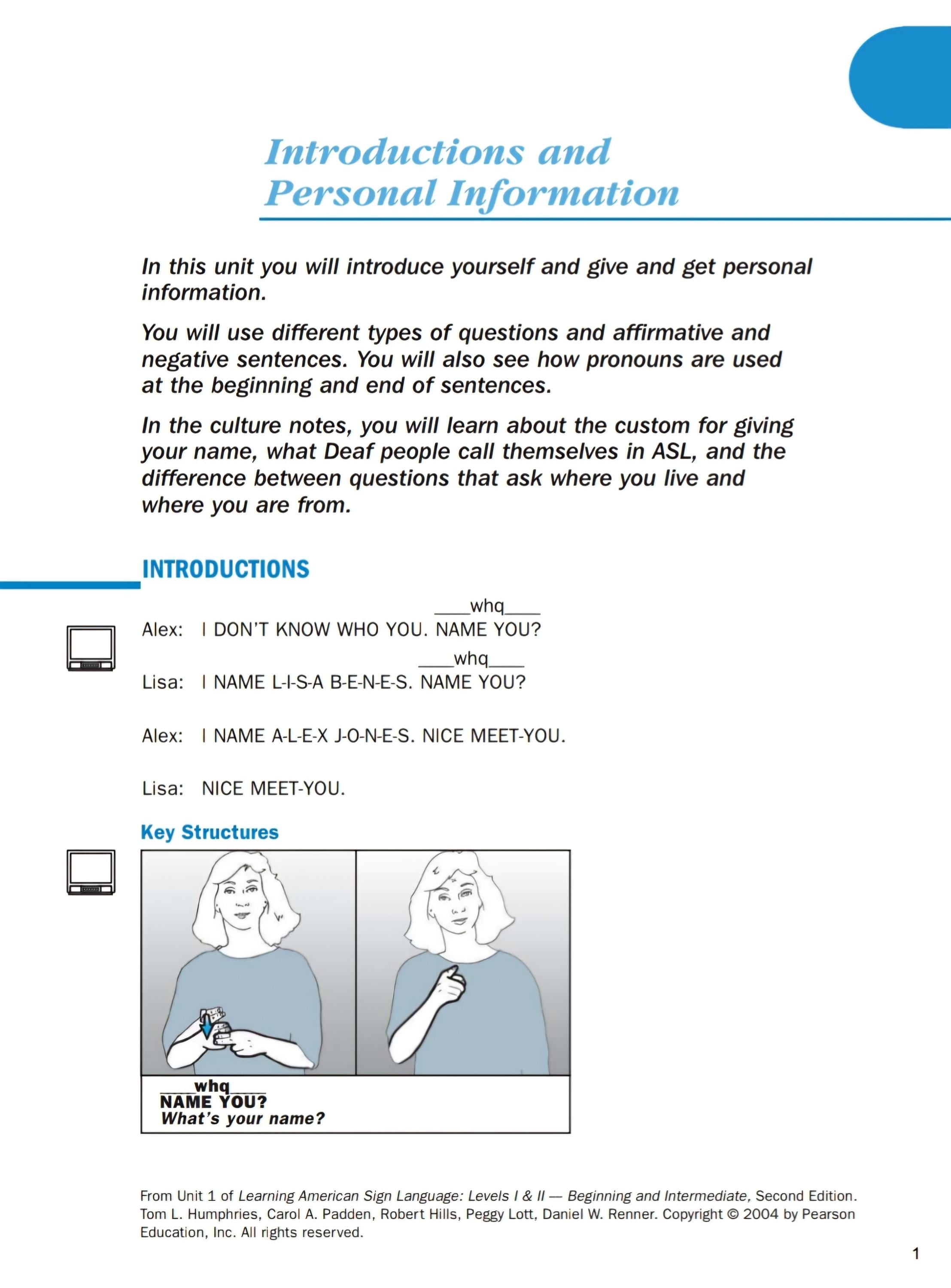 Introductions and Personal Information

In this unit you will introduce yourself and give and get personal information.

You will use different types of questions and affirmative and negative sentences. You will also see how pronouns are used at the beginning and end of sentences.

In the culture notes, you will learn about the custom for giving your name, what Deaf people call themselves in ASL, and the difference between questions that ask where you live and where you are from.

INTRODUCTIONS

____whq____
Alex: I DON'T KNOW WHO YOU. NAME YOU?

____whq____
Lisa: I NAME L-I-S-A B-E-N-E-S. NAME YOU?

Alex: I NAME A-L-E-X J-O-N-E-S. NICE MEET-YOU.

Lisa: NICE MEET-YOU.

Key Structures

____whq____
NAME YOU?
What's your name?

From Unit 1 of Learning American Sign Language: Levels I & II — Beginning and Intermediate, Second Edition. Tom L. Humphries, Carol A. Padden, Robert Hills, Peggy Lott, Daniel W. Renner. Copyright © 2004 by Pearson Education, Inc. All rights reserved.

1