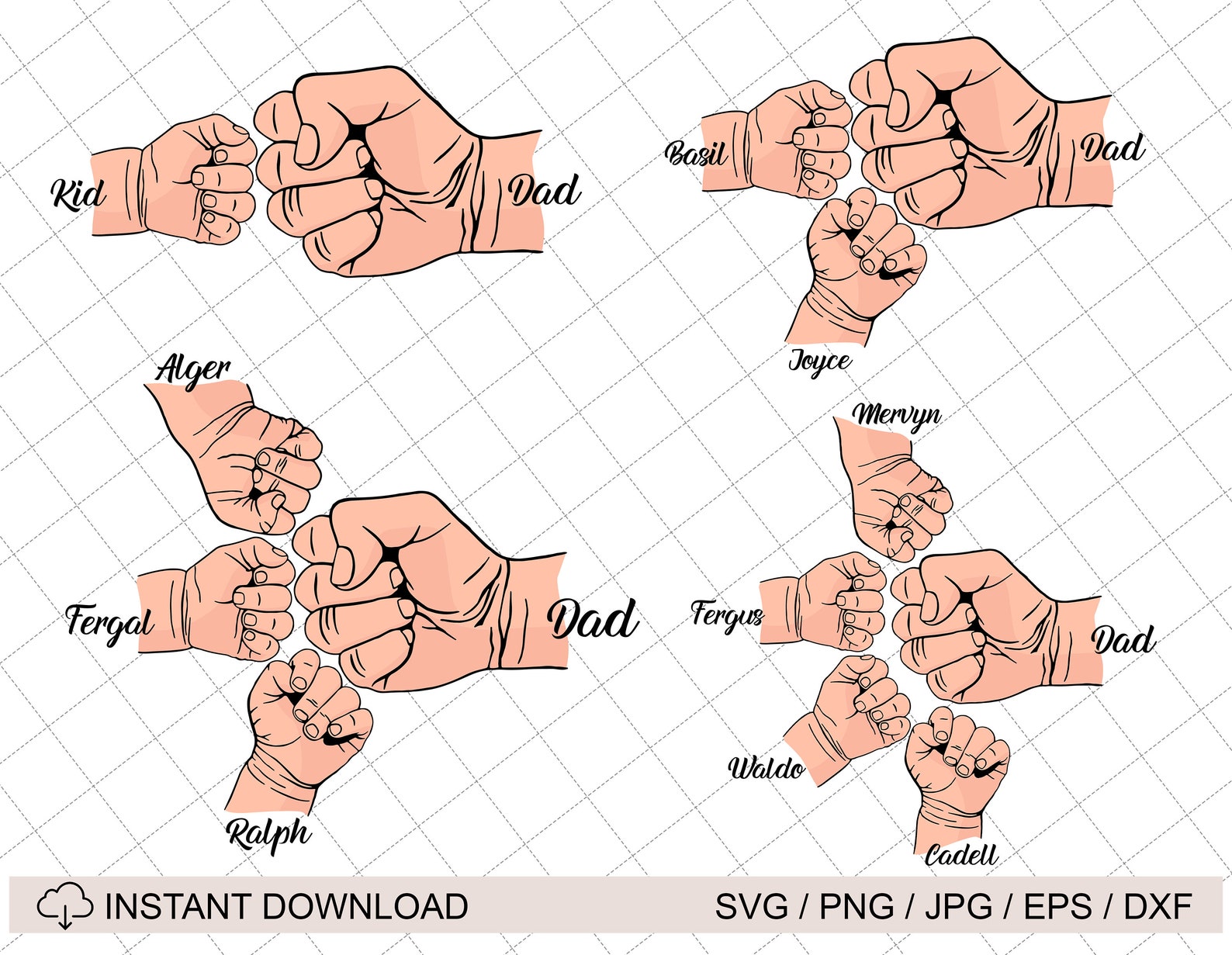 Kid
Dad

Basil
Dad
Joyce

Alger
Fergal
Dad
Ralph

Mervyn
Fergus
Dad
Waldo
Cadell

INSTANT DOWNLOAD
SVG / PNG / JPG / EPS / DXF