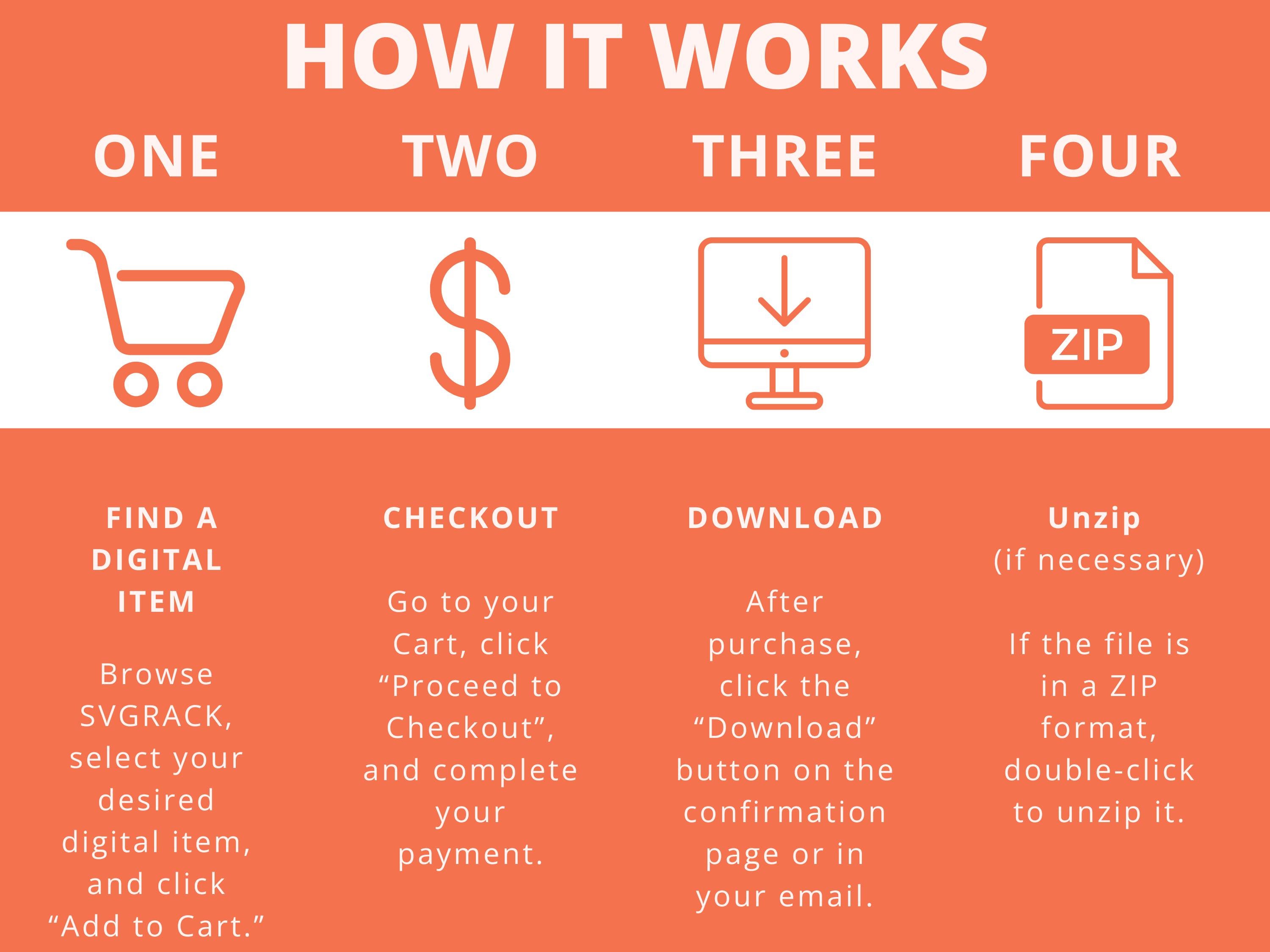 HOW IT WORKS

ONE

FIND A DIGITAL ITEM

Browse SVGRACK, select your desired digital item, and click “Add to Cart.”

TWO

CHECKOUT

Go to your Cart, click “Proceed to Checkout”, and complete your payment.

THREE

DOWNLOAD

After purchase, click the “Download” button on the confirmation page or in your email.

FOUR

ZIP

Unzip
(if necessary)

If the file is in a ZIP format, double-click to unzip it.