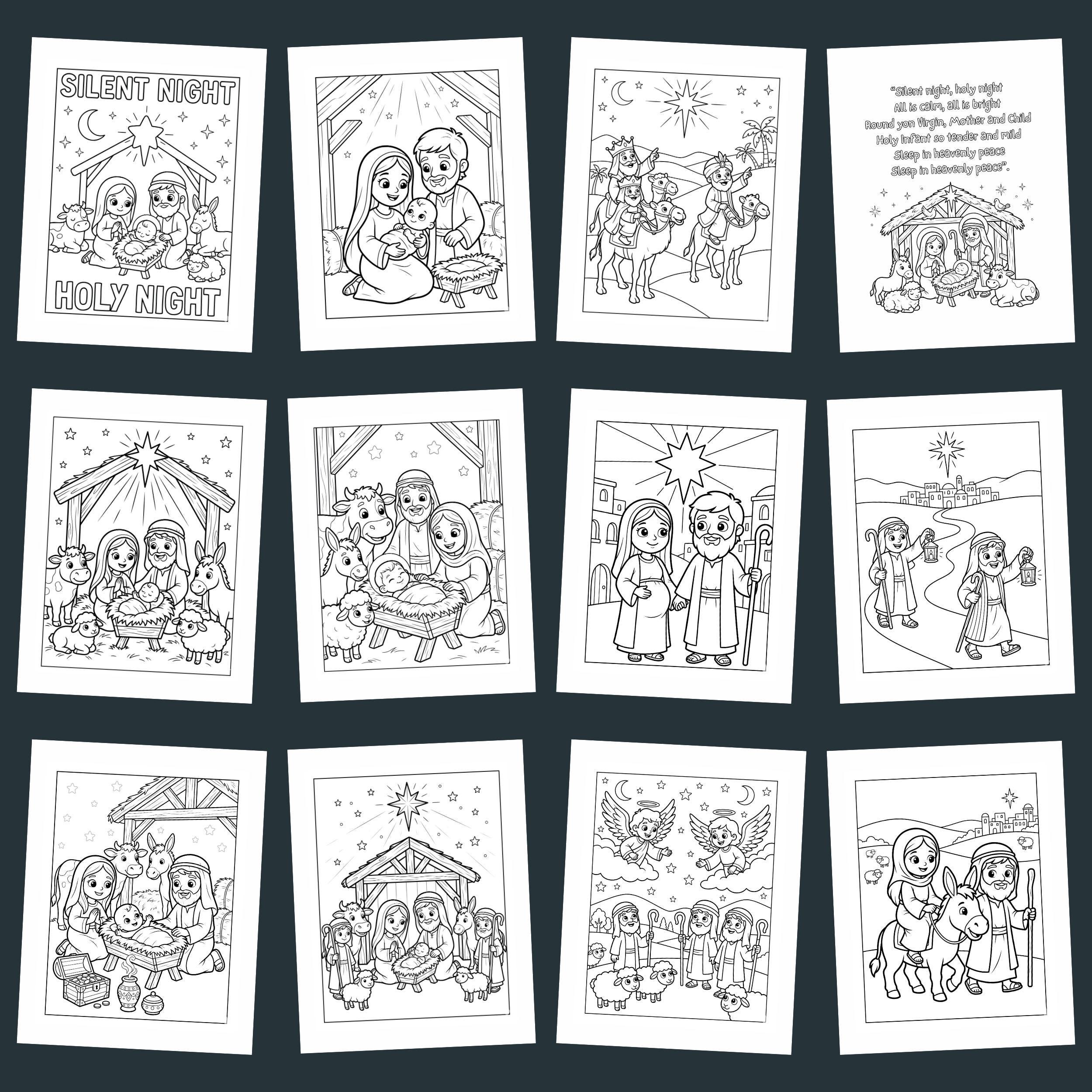 SILENT NIGHT

HOLY NIGHT

"Silent night, holy night
All is calm, all is bright
Round yon Virgin, Mother and Child
Holy Infant so tender and mild
Sleep in heavenly peace
Sleep in heavenly peace".