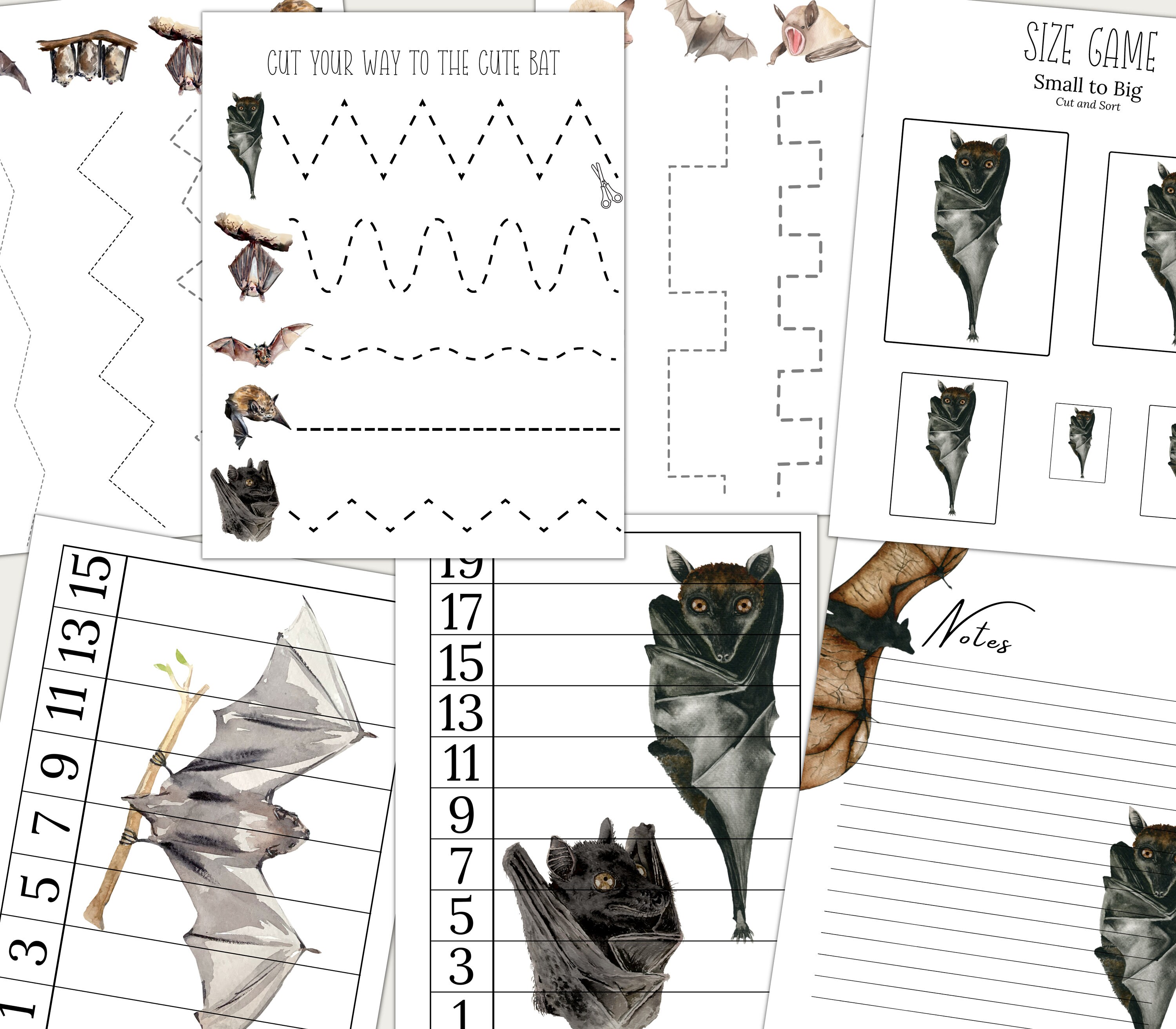 CUT YOUR WAY TO THE CUTE BAT

SIZE GAME
Small to Big
Cut and Sort

15
13
11
9
7
5
3
1

19
17
15
13
11
9
7
5
3
1

Notes