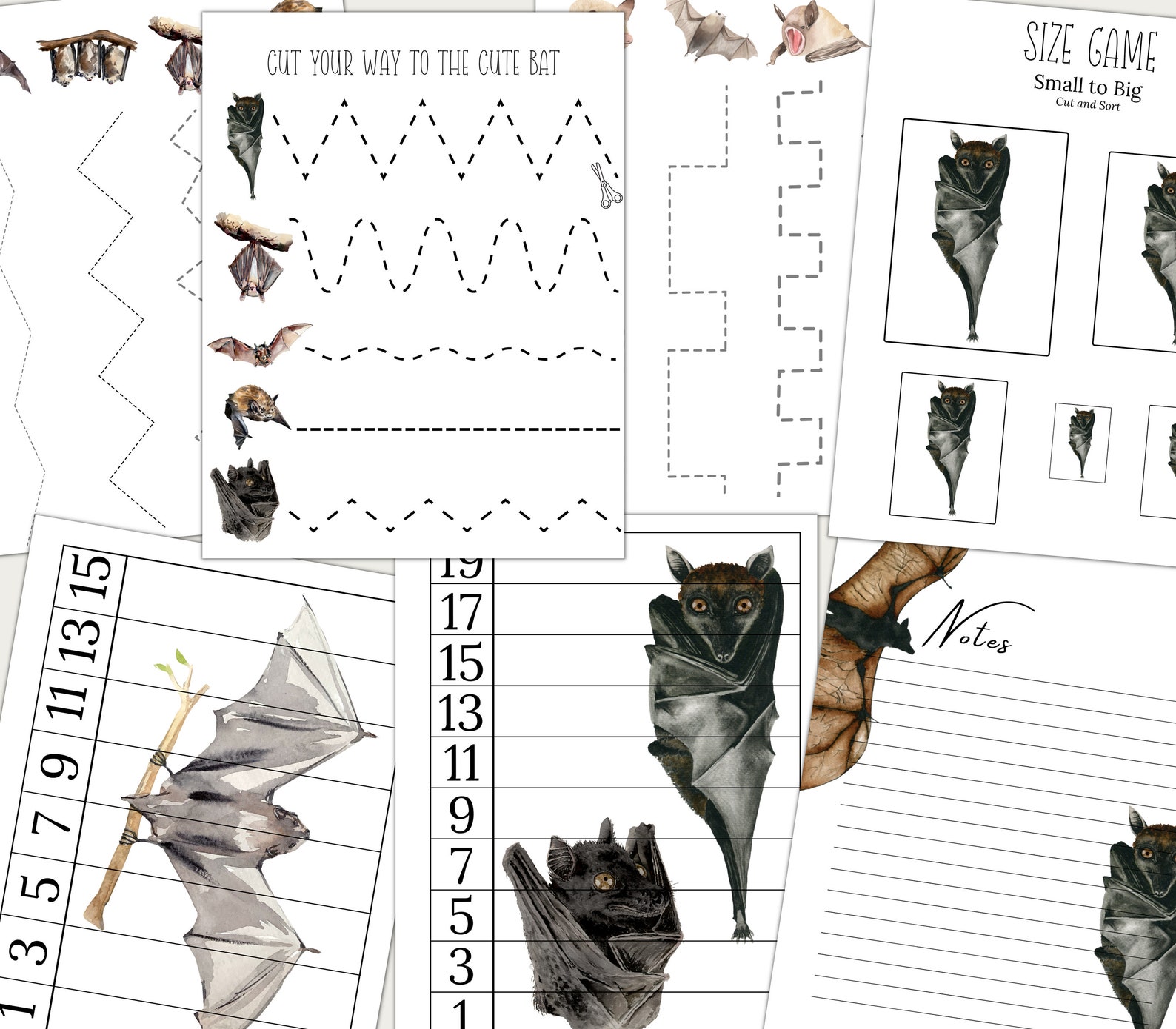 CUT YOUR WAY TO THE CUTE BAT

SIZE GAME
Small to Big
Cut and Sort

15
13
11
9
7
5
3
1

19
17
15
13
11
9
7
5
3
1

Notes