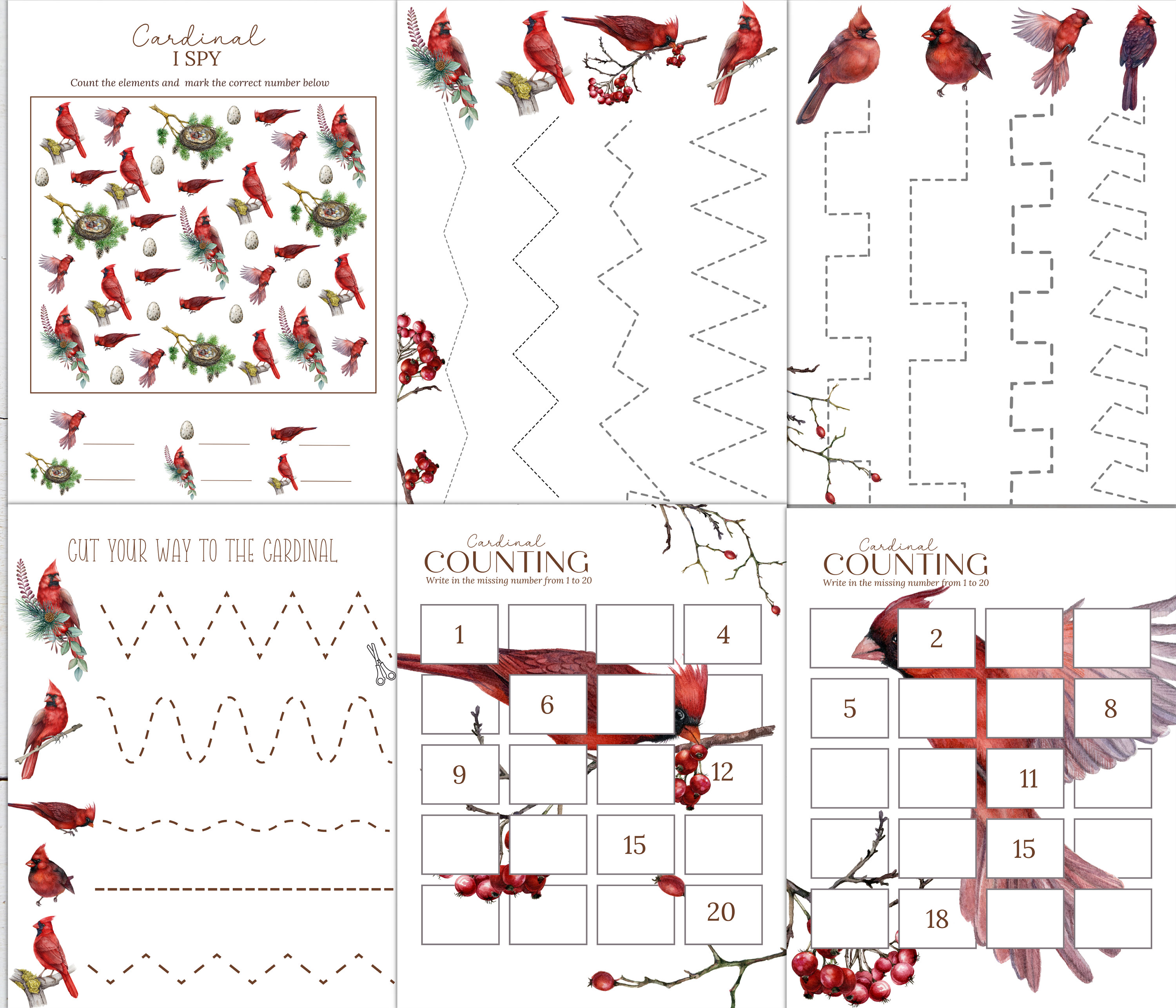 Cardinal
I SPY
Count the elements and mark the correct number below

CUT YOUR WAY TO THE CARDINAL

Cardinal
COUNTING
Write in the missing number from 1 to 20

| 1 | | | 4 |
|---|---|---|---|
| | 6 | | |
| 9 | | | 12 |
| | | 15 | |
| | | | 20 |

Cardinal
COUNTING
Write in the missing number from 1 to 20

| | 2 | | |
|---|---|---|---|
| 5 | | | 8 |
| | | 11 | |
| | | 15 | |
| | 18 | | |