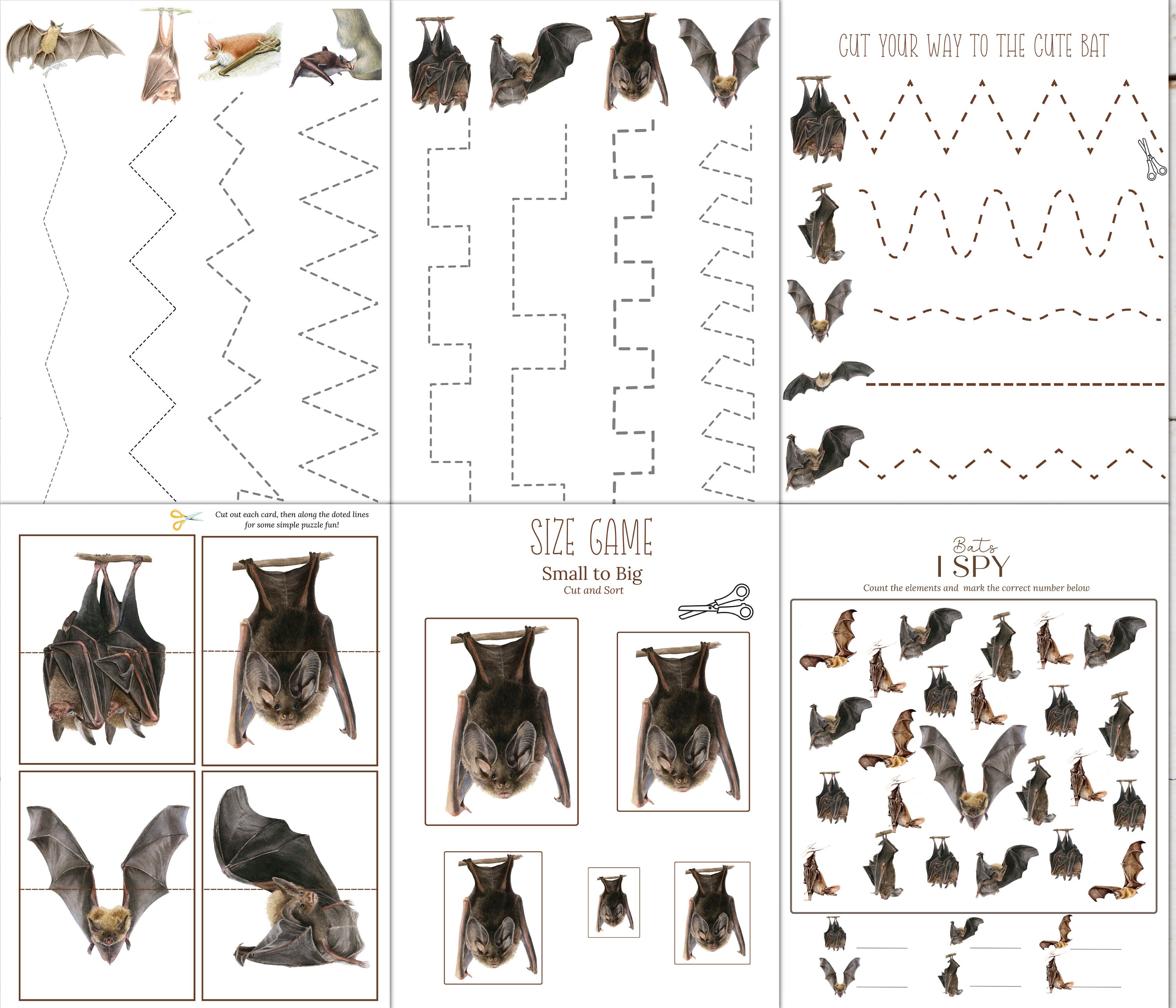 CUT YOUR WAY TO THE CUTE BAT

Cut out each card, then along the doted lines for some simple puzzle fun!

SIZE GAME
Small to Big
Cut and Sort

Bats
I SPY
Count the elements and mark the correct number below