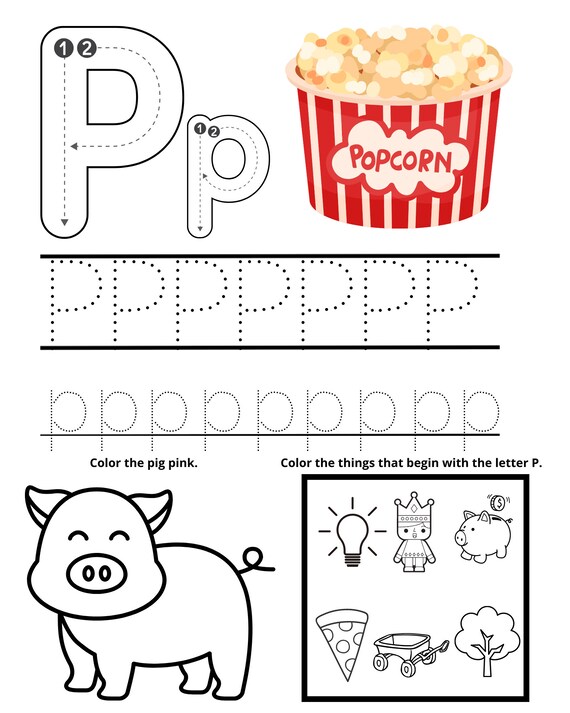 1 2
P
1 2
p

POPCORN

P P P P P P P

p p p p p p p p p

Color the pig pink.

Color the things that begin with the letter P.