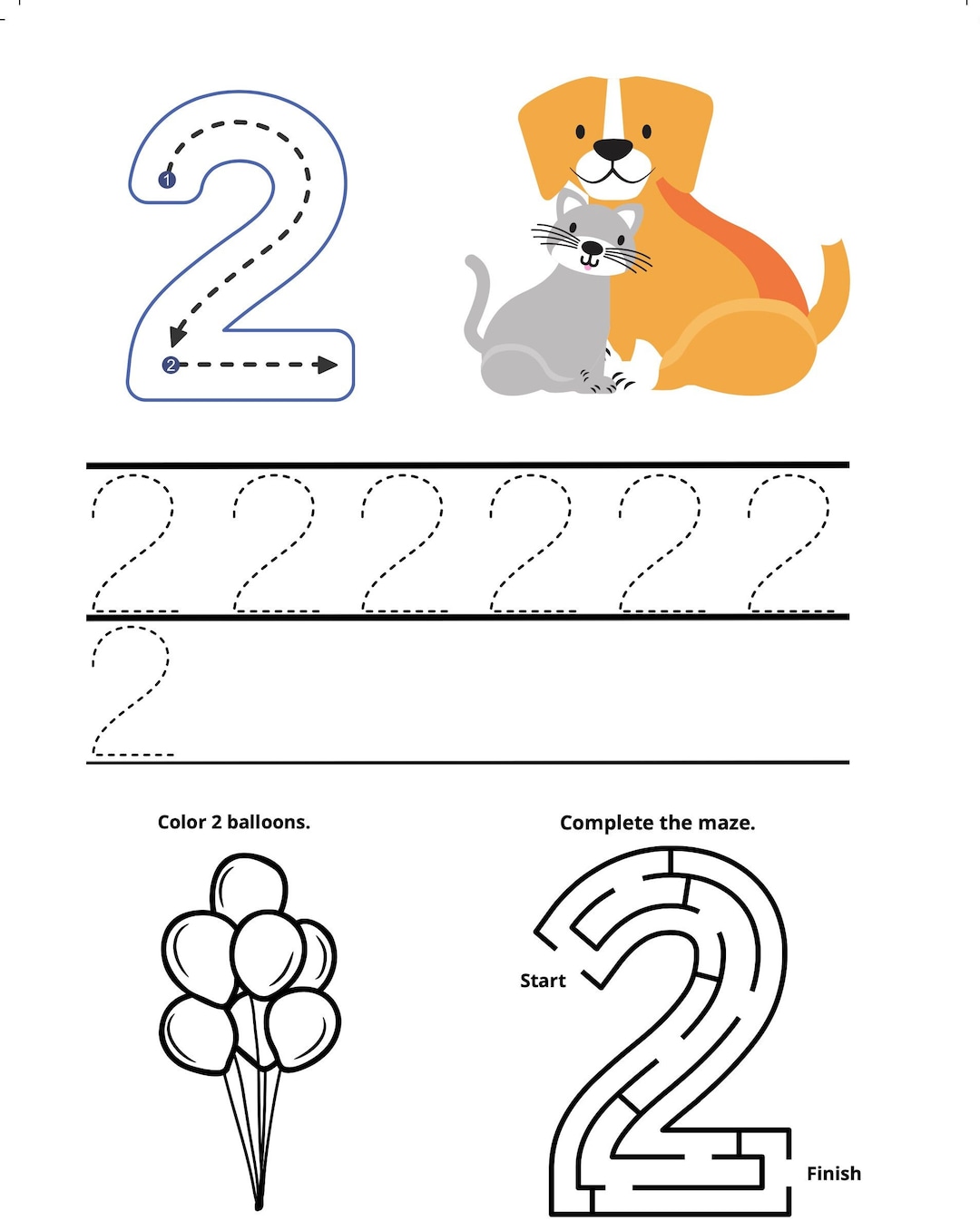 1
2

2 2 2 2 2 2
2

Color 2 balloons.

Complete the maze.

Start

Finish