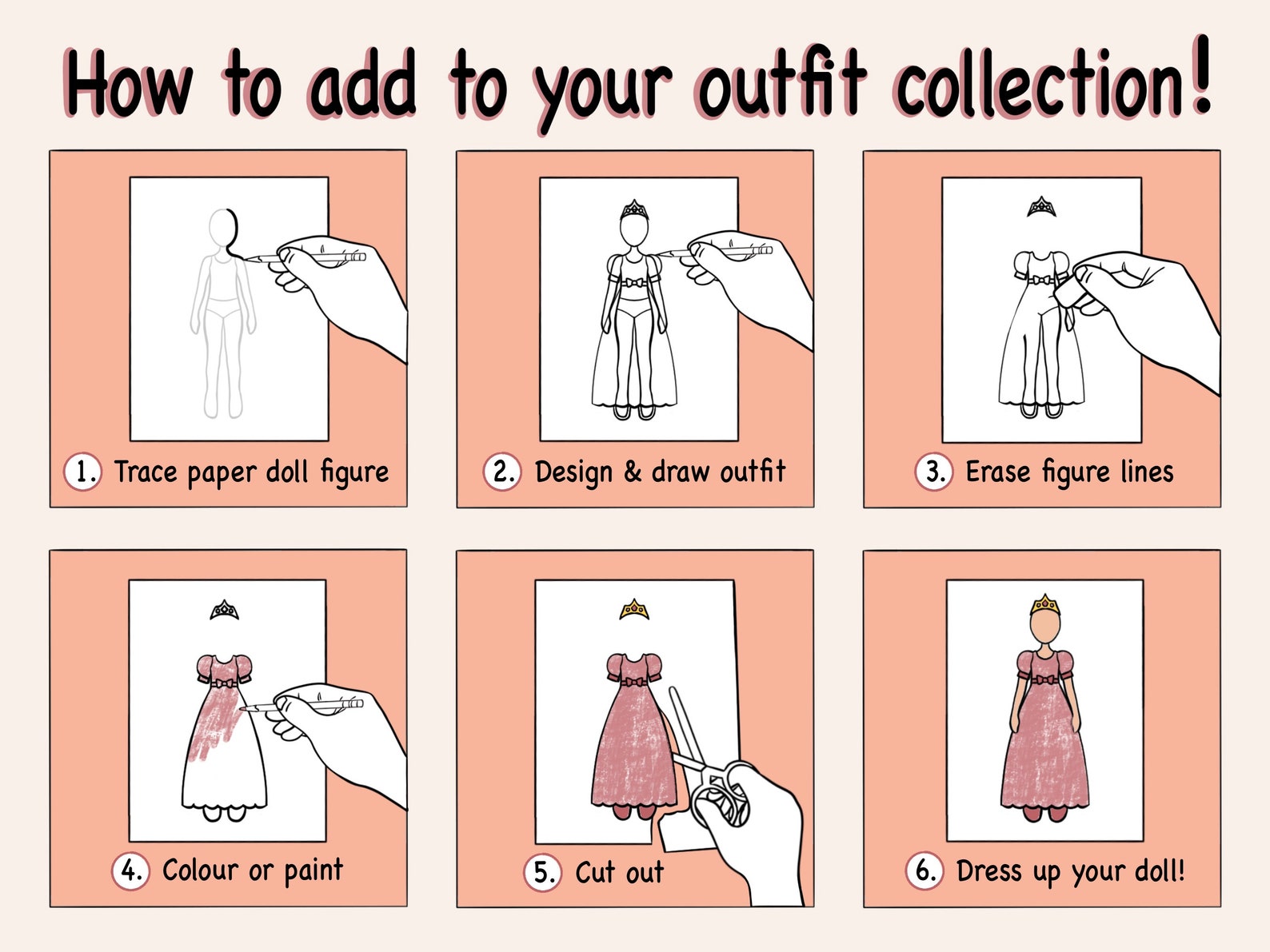 How to add to your outfit collection!

1. Trace paper doll figure

2. Design & draw outfit

3. Erase figure lines

4. Colour or paint

5. Cut out

6. Dress up your doll!