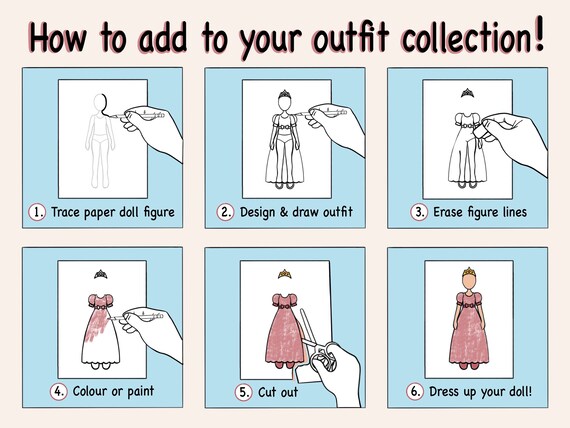 How to add to your outfit collection!

1. Trace paper doll figure

2. Design & draw outfit

3. Erase figure lines

4. Colour or paint

5. Cut out

6. Dress up your doll!