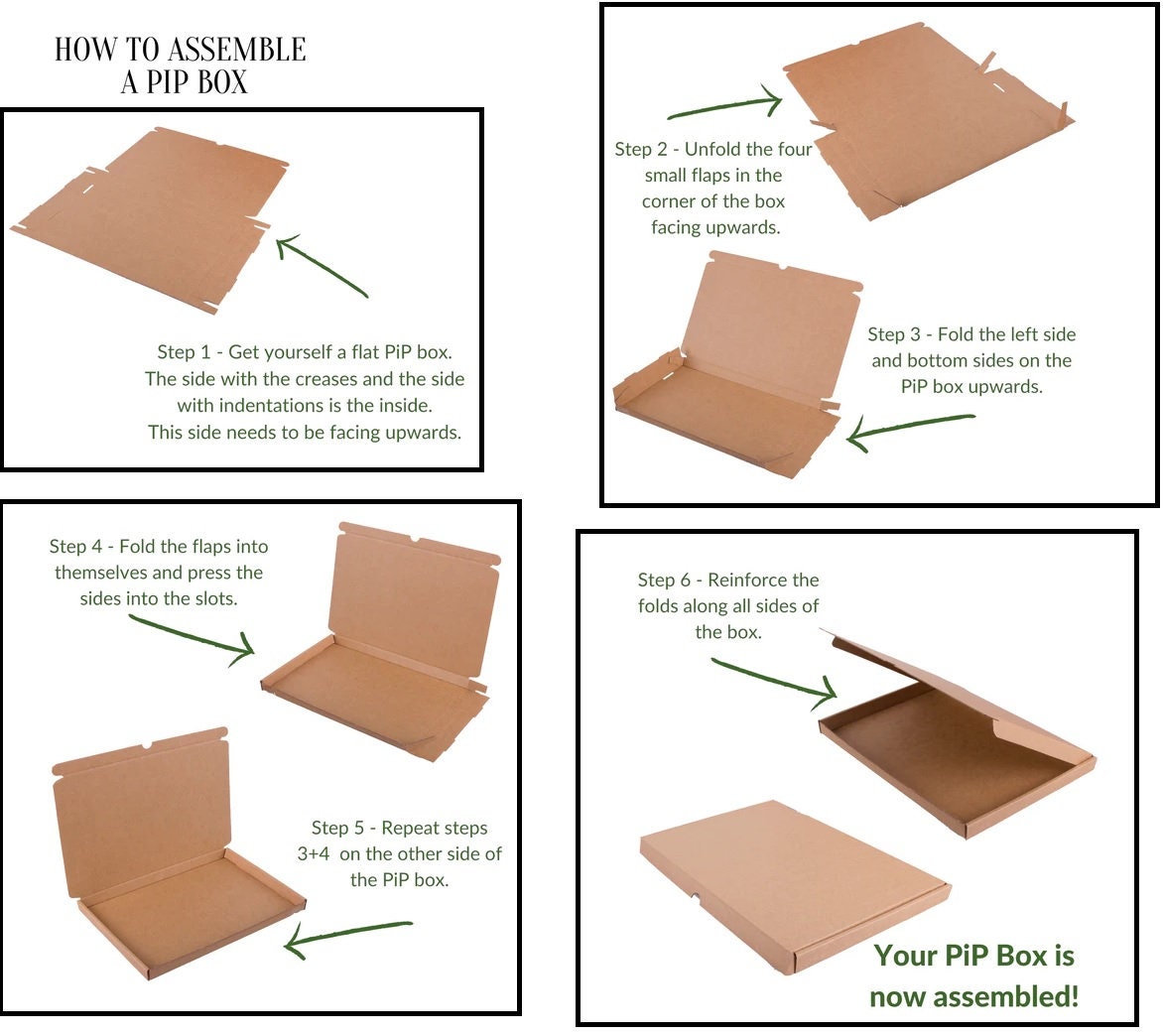 HOW TO ASSEMBLE A PIP BOX

Step 1 - Get yourself a flat PiP box. The side with the creases and the side with indentations is the inside. This side needs to be facing upwards.

Step 2 - Unfold the four small flaps in the corner of the box facing upwards.

Step 3 - Fold the left side and bottom sides on the PiP box upwards.

Step 4 - Fold the flaps into themselves and press the sides into the slots.

Step 5 - Repeat steps 3+4 on the other side of the PiP box.

Step 6 - Reinforce the folds along all sides of the box.

Your PiP Box is now assembled!