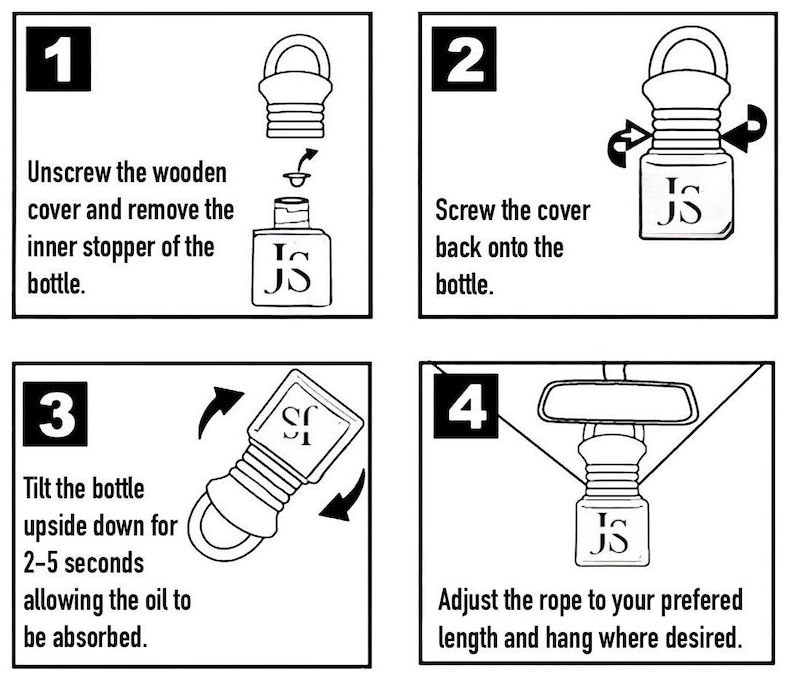 1

Unscrew the wooden cover and remove the inner stopper of the bottle.

JS

2

Screw the cover back onto the bottle.

JS

3

Tilt the bottle upside down for 2-5 seconds allowing the oil to be absorbed.

JS

4

JS

Adjust the rope to your prefered length and hang where desired.