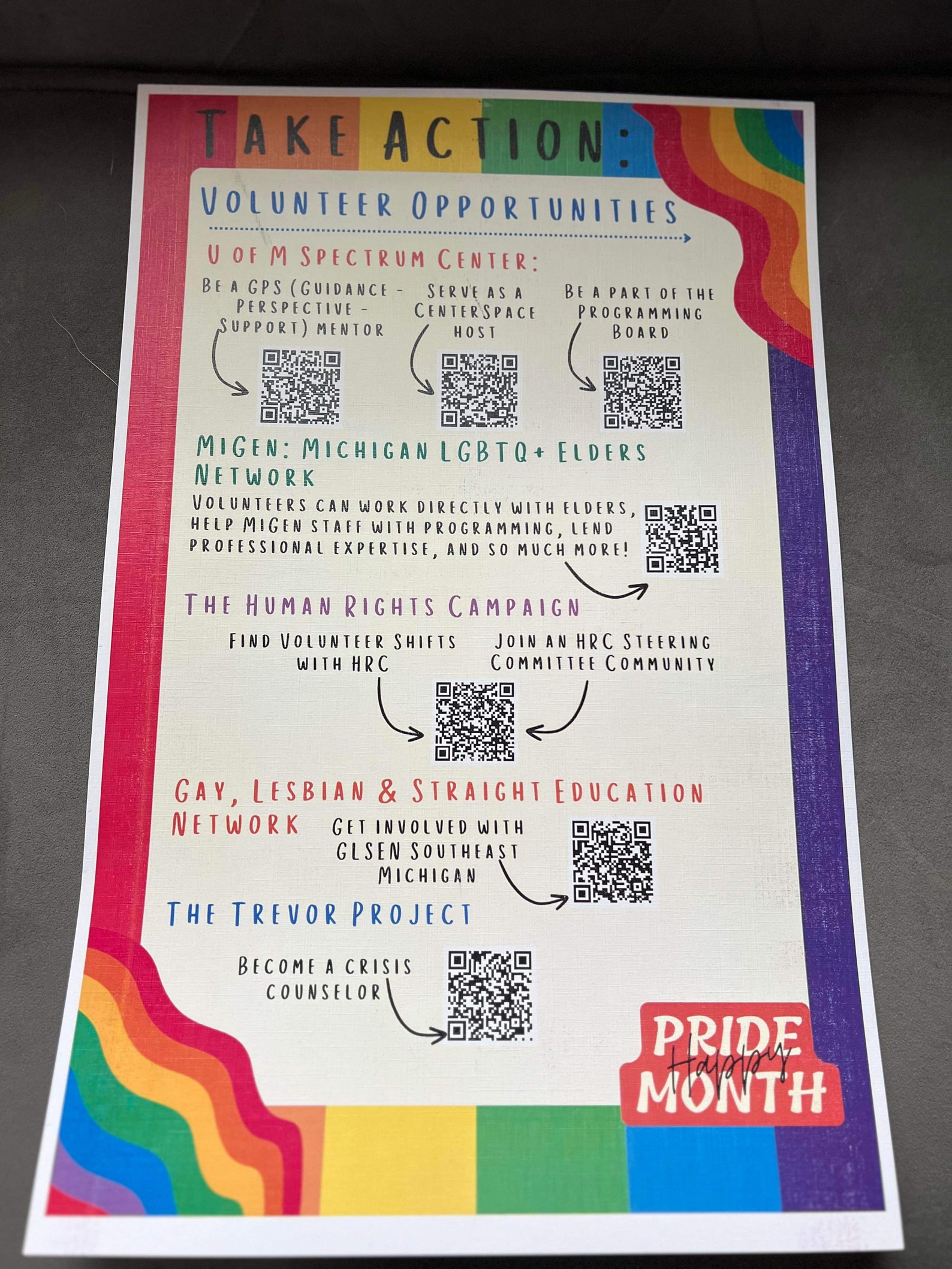 TAKE ACTION:

VOLUNTEER OPPORTUNITIES

U OF M SPECTRUM CENTER:

BE A GPS (GUIDANCE - PERSPECTIVE - SUPPORT) MENTOR

SERVE AS A CENTERSPACE HOST

BE A PART OF THE PROGRAMMING BOARD

MIGEN: MICHIGAN LGBTQ+ ELDERS NETWORK

VOLUNTEERS CAN WORK DIRECTLY WITH ELDERS, HELP MIGEN STAFF WITH PROGRAMMING, LEND PROFESSIONAL EXPERTISE, AND SO MUCH MORE!

THE HUMAN RIGHTS CAMPAIGN

FIND VOLUNTEER SHIFTS WITH HRC

JOIN AN HRC STEERING COMMITTEE COMMUNITY

GAY, LESBIAN & STRAIGHT EDUCATION NETWORK

GET INVOLVED WITH GLSEN SOUTHEAST MICHIGAN

THE TREVOR PROJECT

BECOME A CRISIS COUNSELOR

PRIDE Happy MONTH